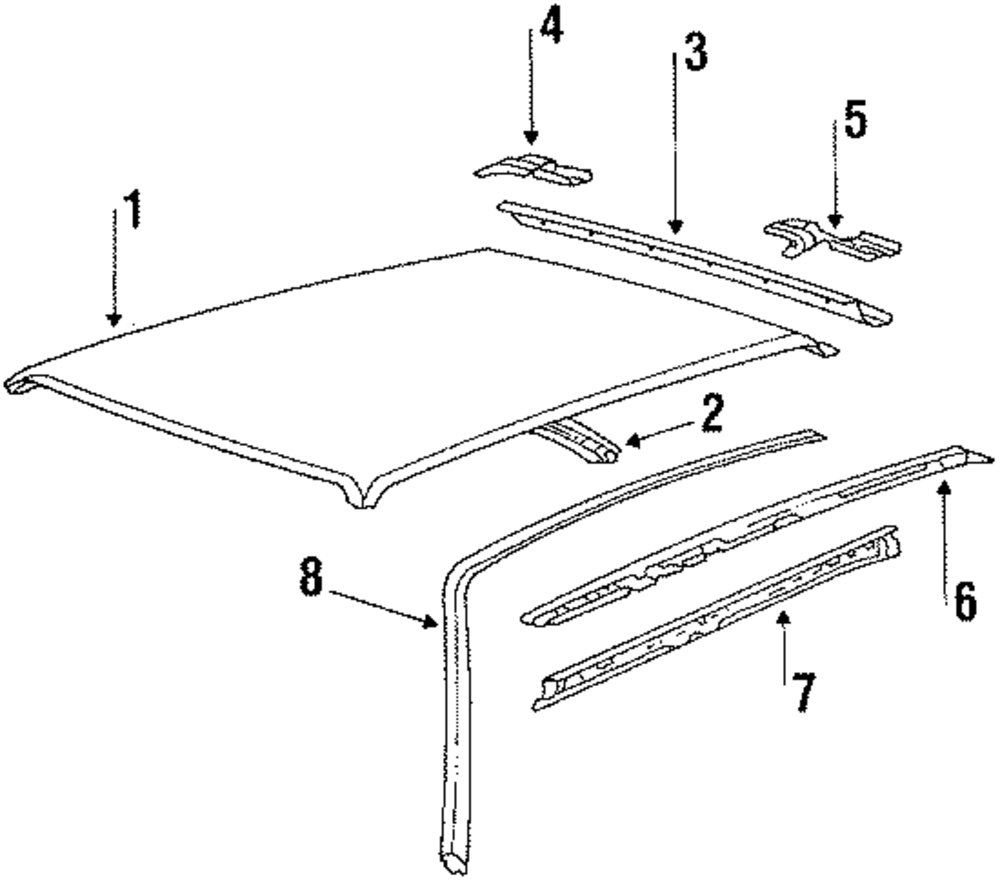 4
3
5
1
2
8
6
7