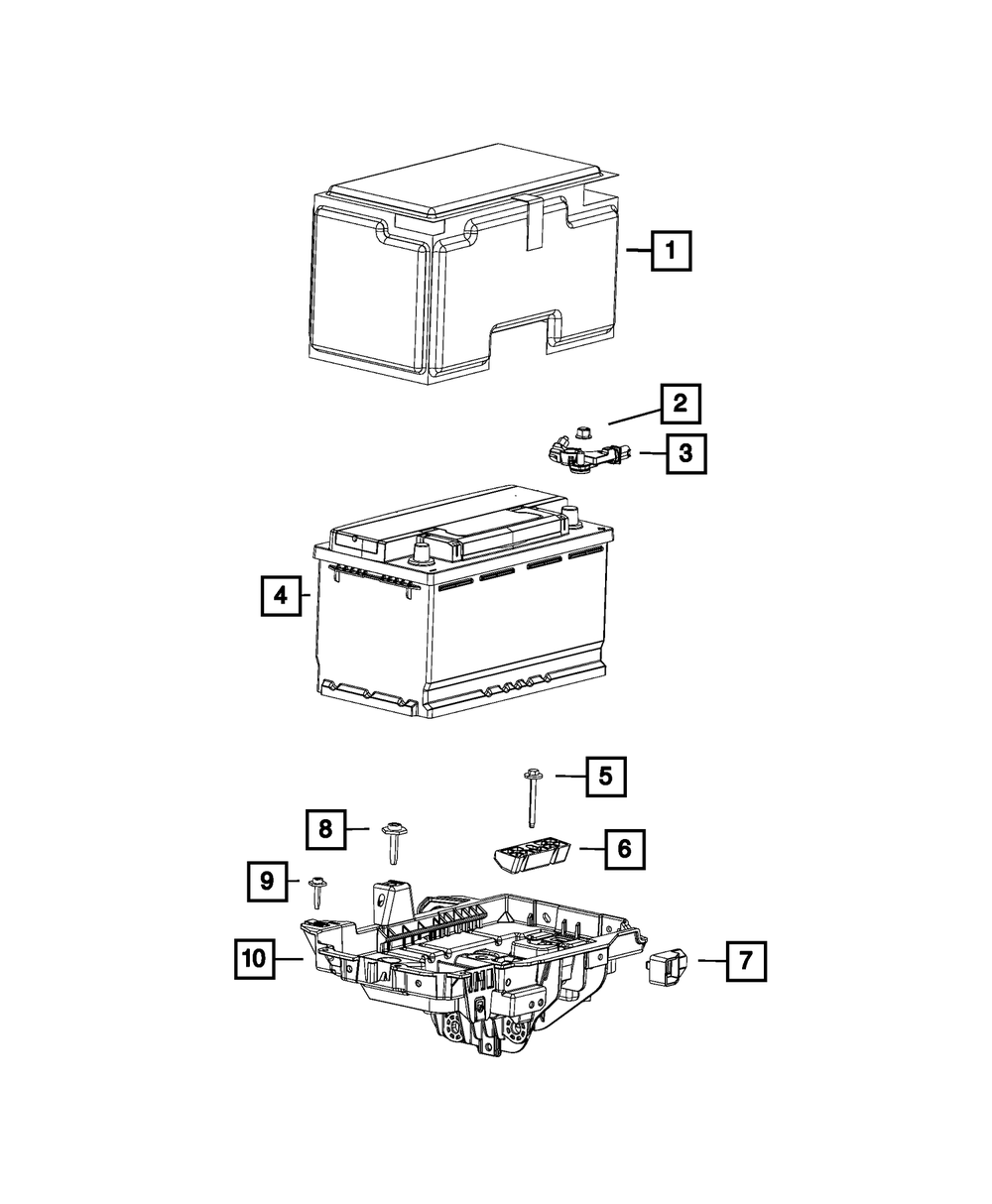 1
2
3
4
5
8
6
9
10
7