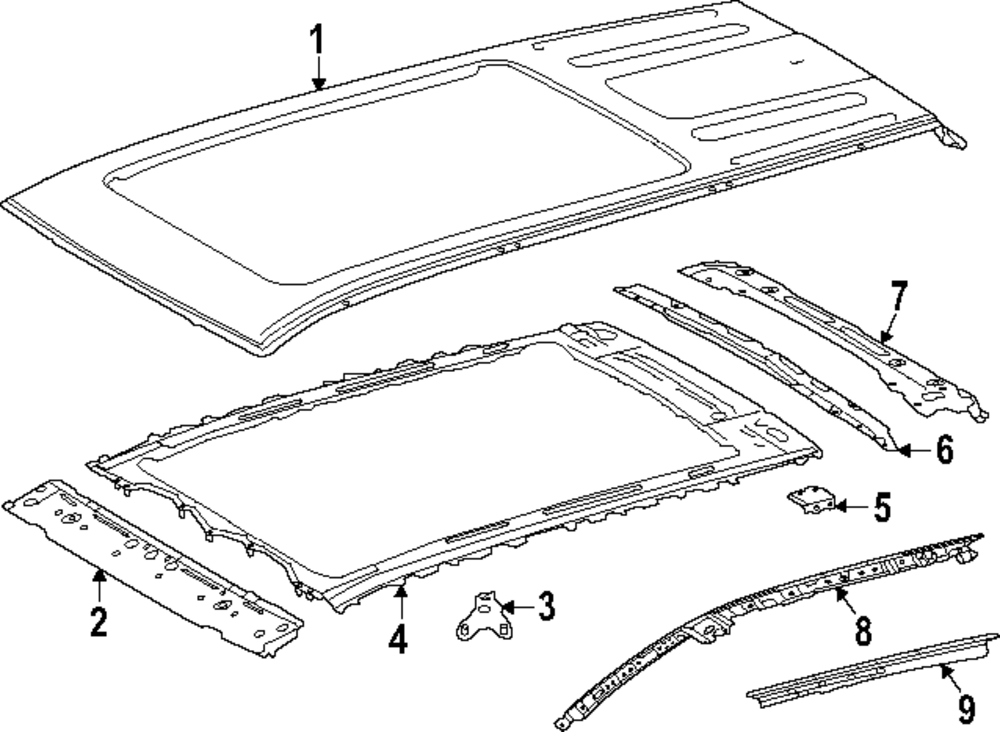 1
7
6
5
2
4
3
8
9