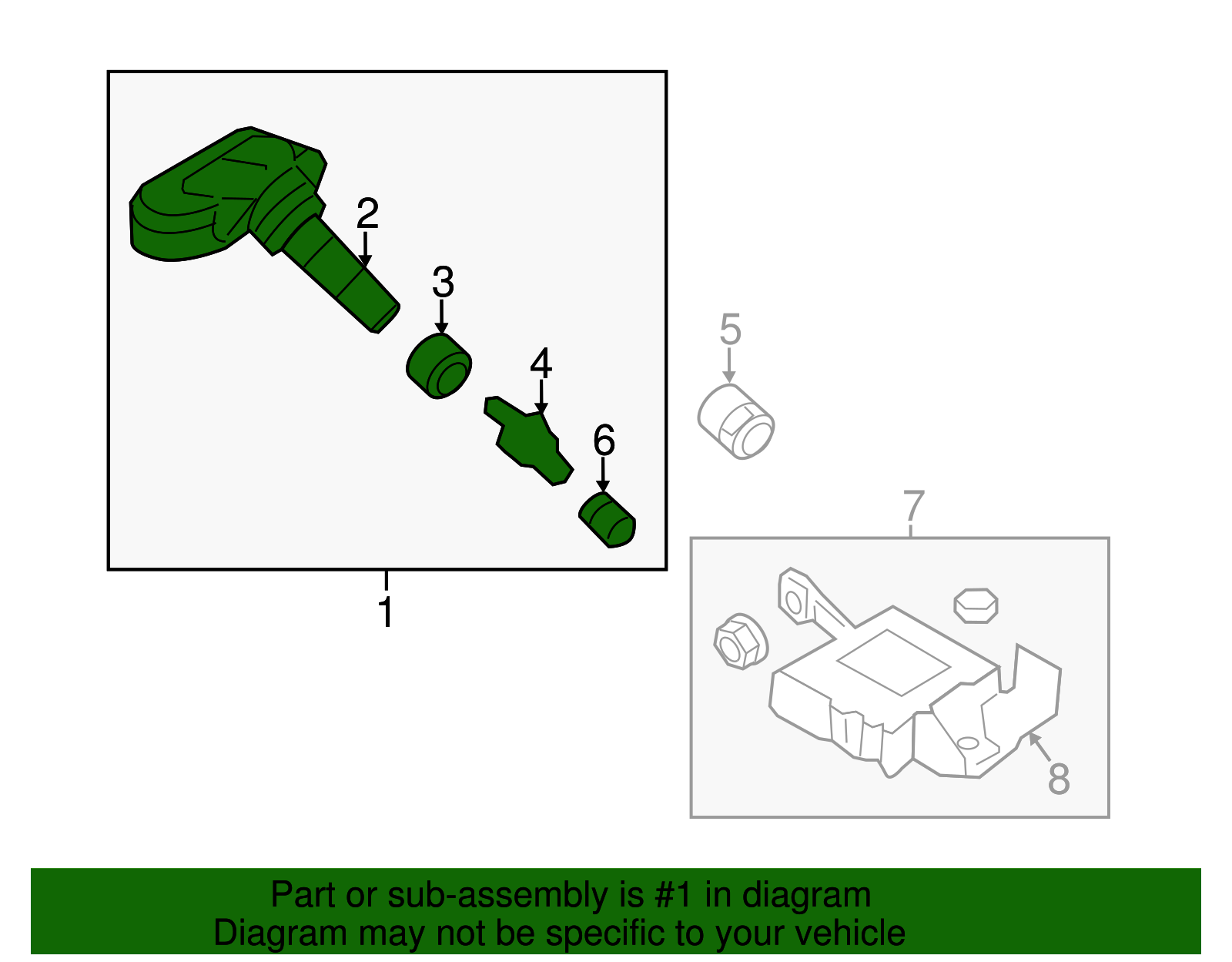 2
3
4
6
1
5
7
8

Part or sub-assembly is #1 in diagram
Diagram may not be specific to your vehicle