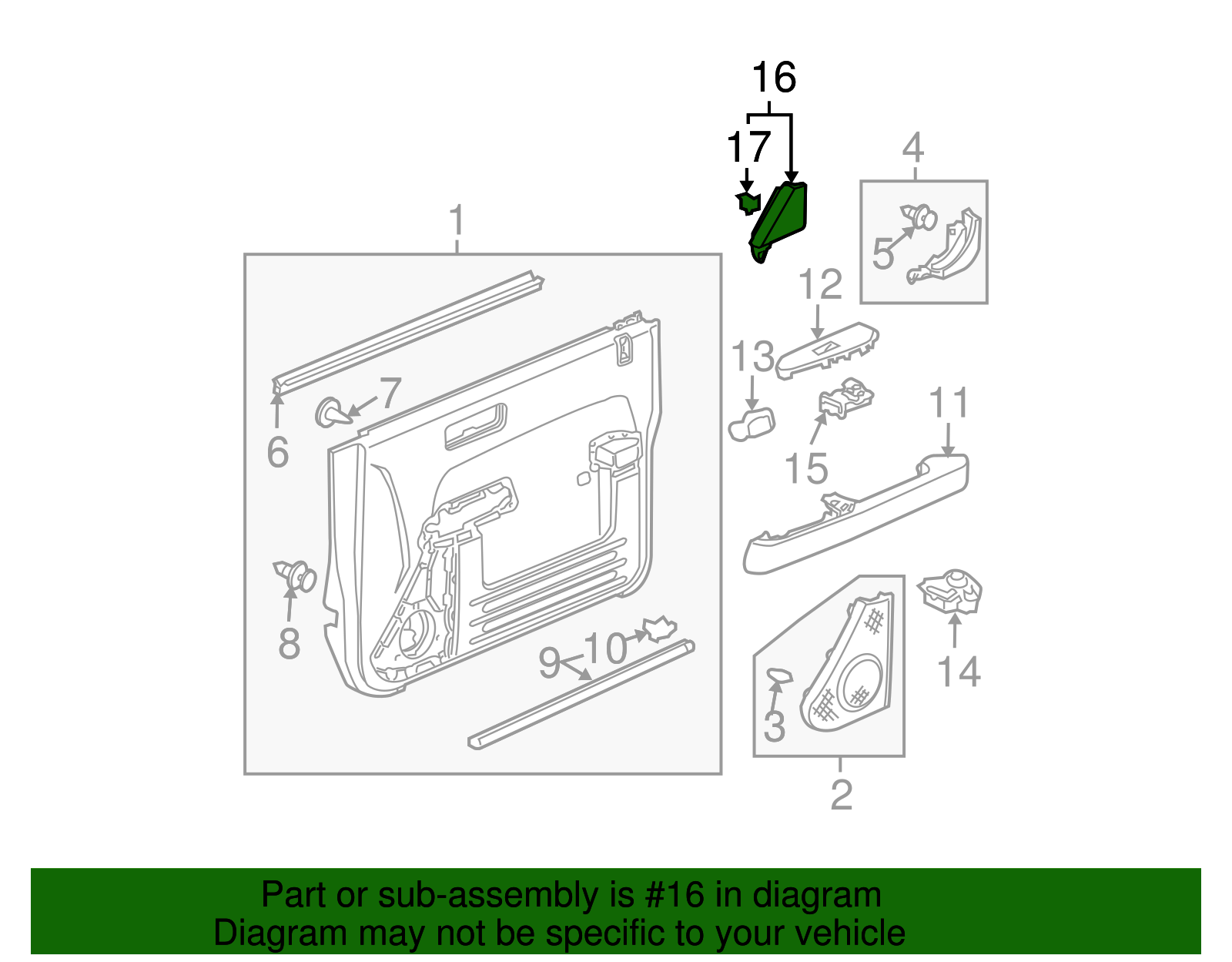 16
17
4
5
1
12
13
7
6
15
11
8
9
10
14
3
2

Part or sub-assembly is #16 in diagram
Diagram may not be specific to your vehicle