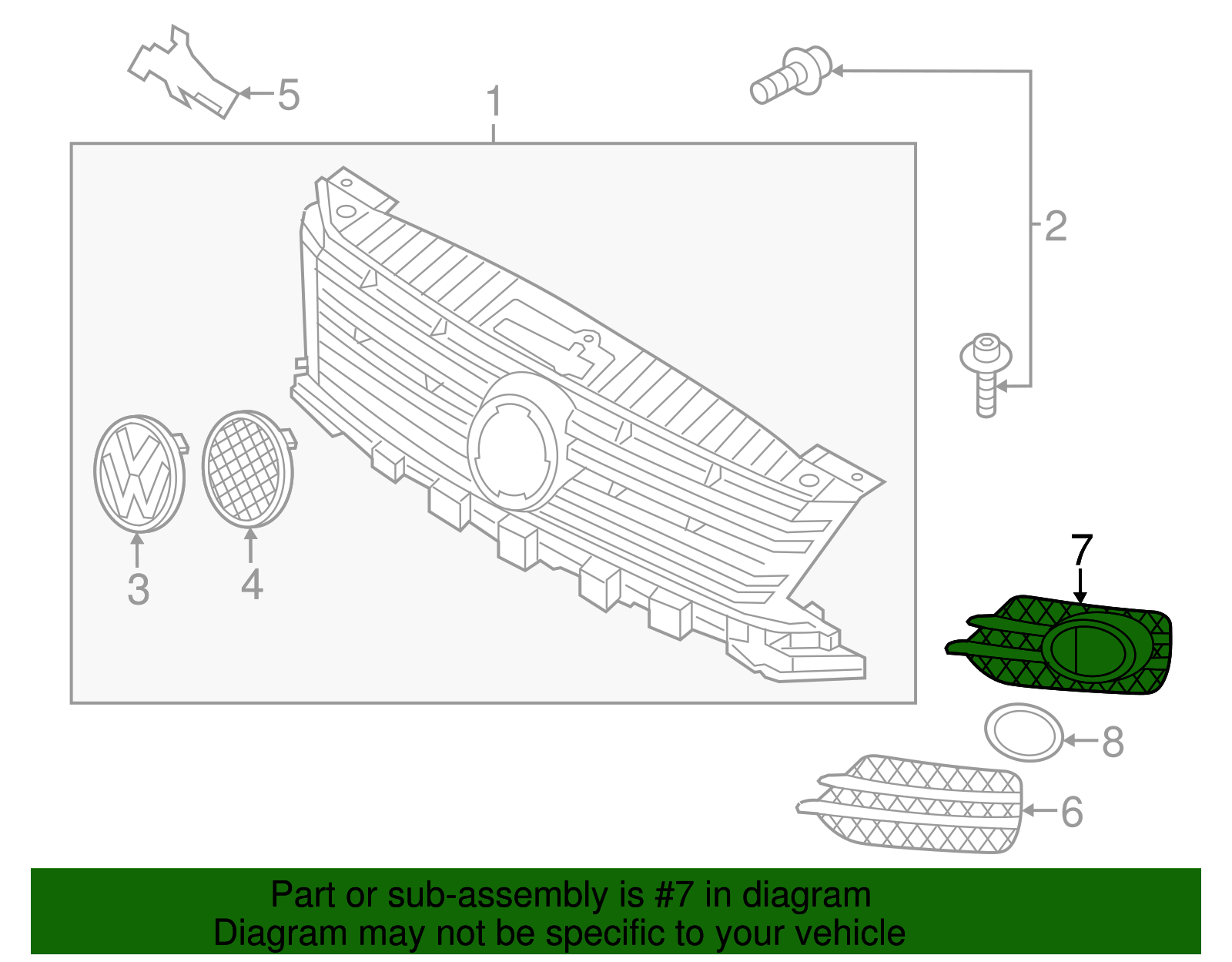 5
1
2
3
4
7
8
6
Part or sub-assembly is #7 in diagram
Diagram may not be specific to your vehicle