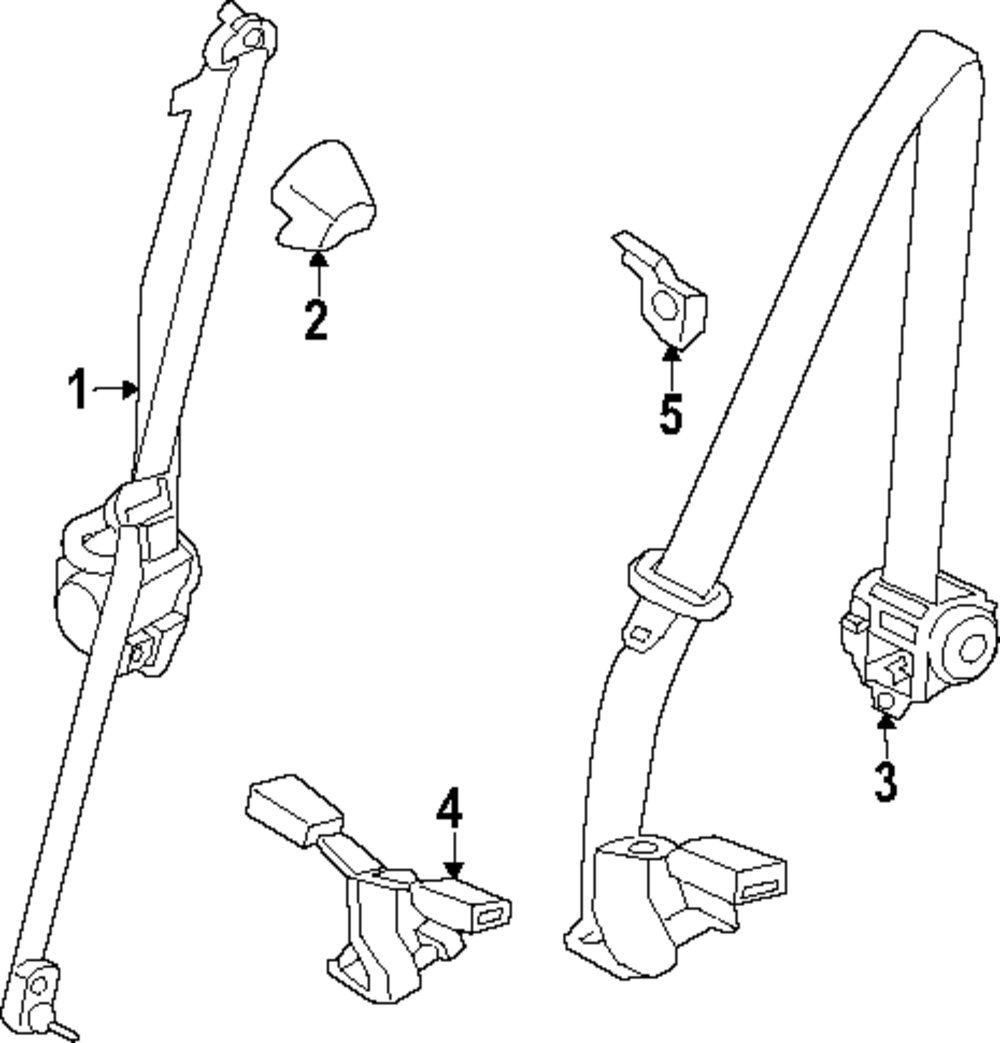 1
2
5
3
4