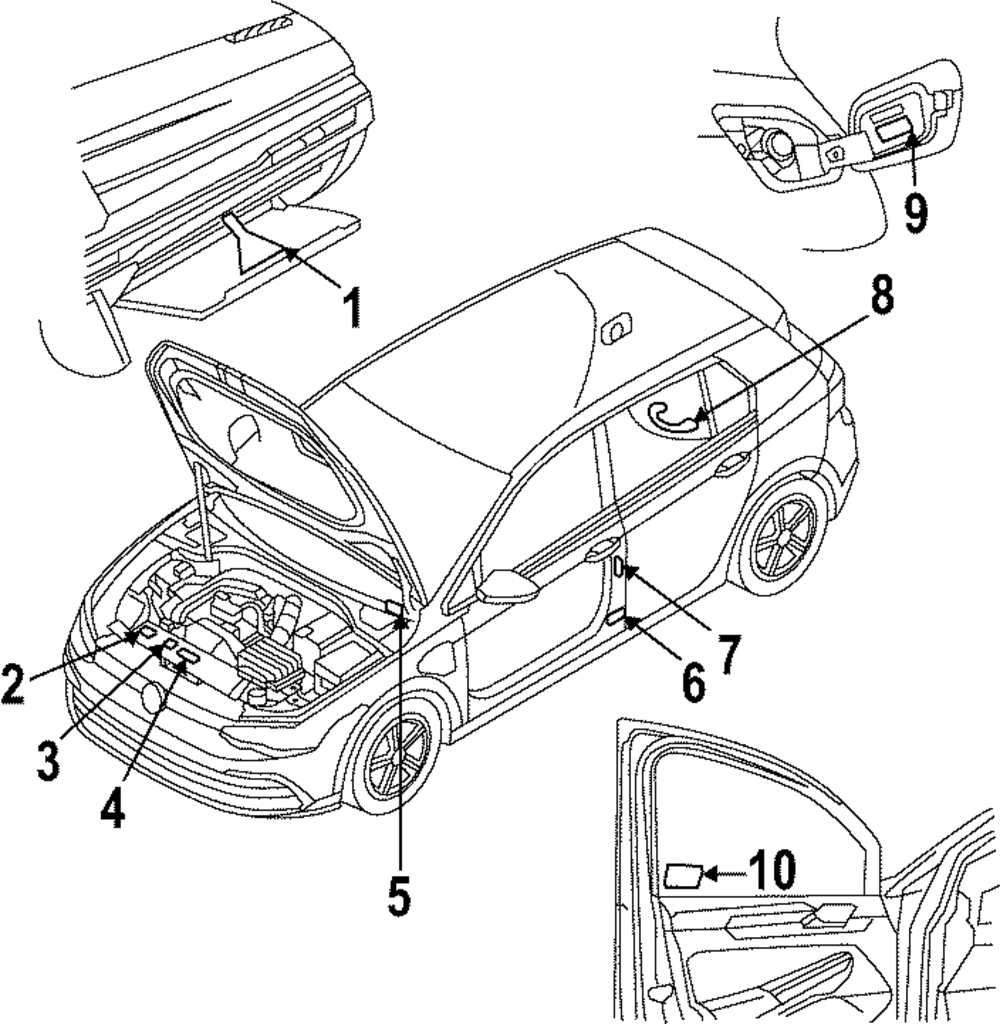 1
9
8
2
3
4
5
7
6
10