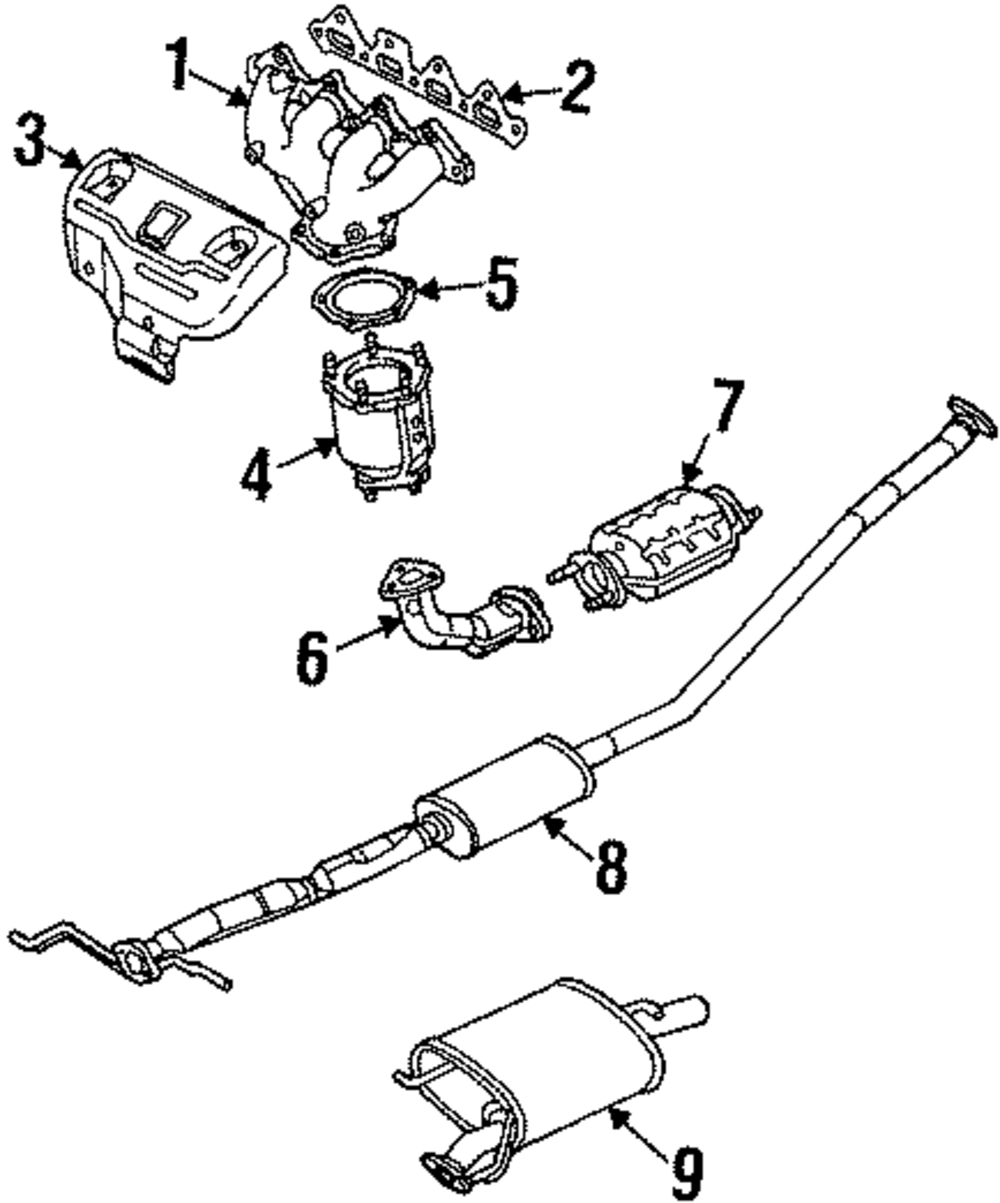 1
2
3
5
4
7
6
8
9