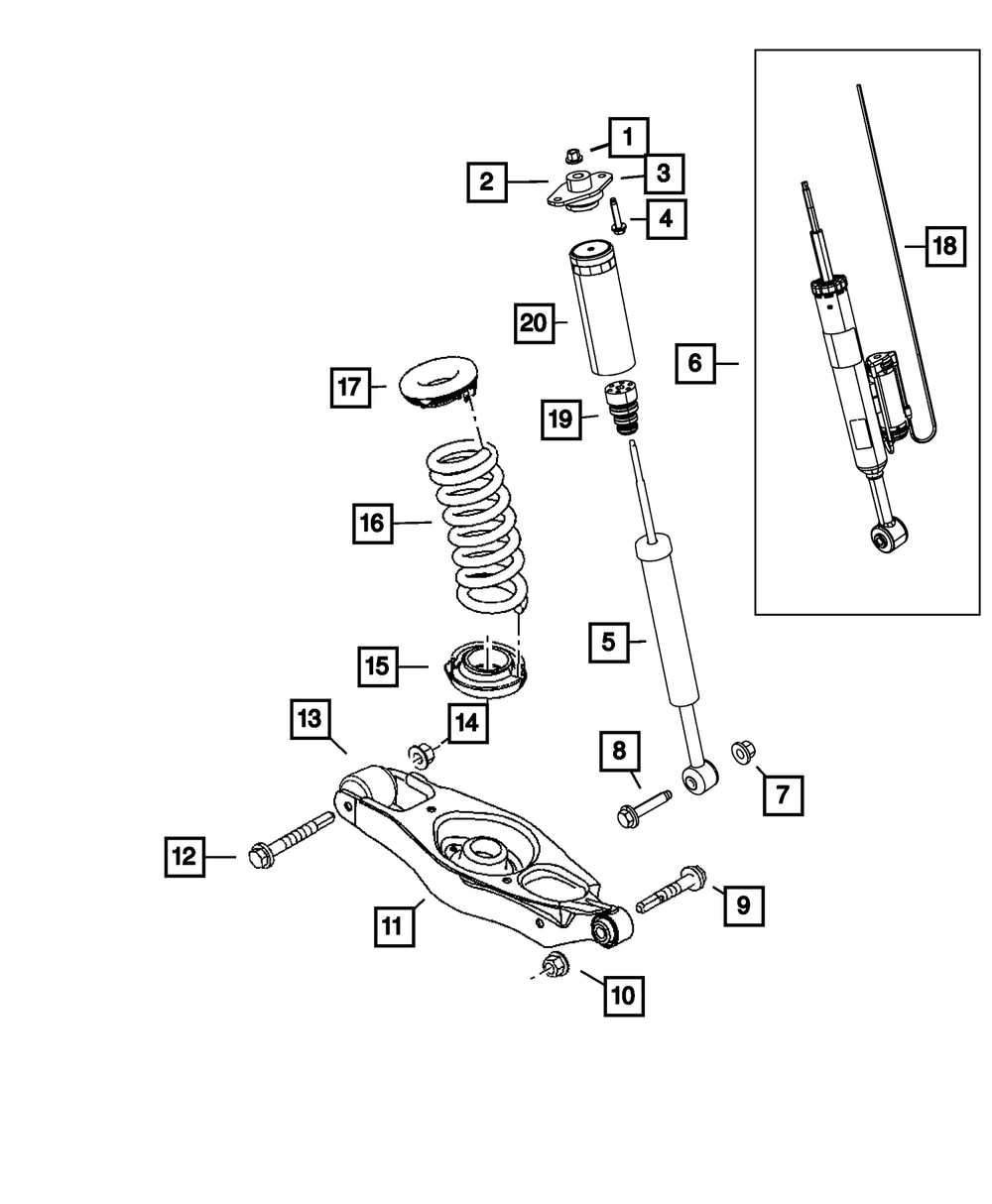 1
2
3
4
18
20
6
17
19
16
5
15
13
14
8
7
12
9
11
10