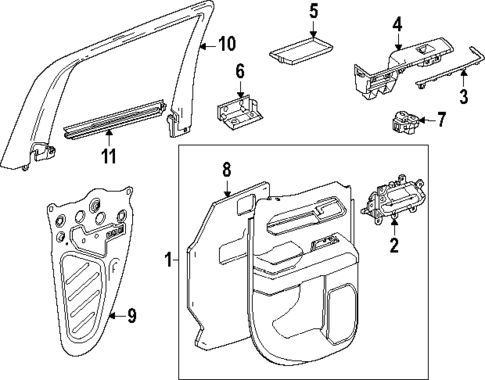 10
5
4
6
3
7
11
8
2
1
9