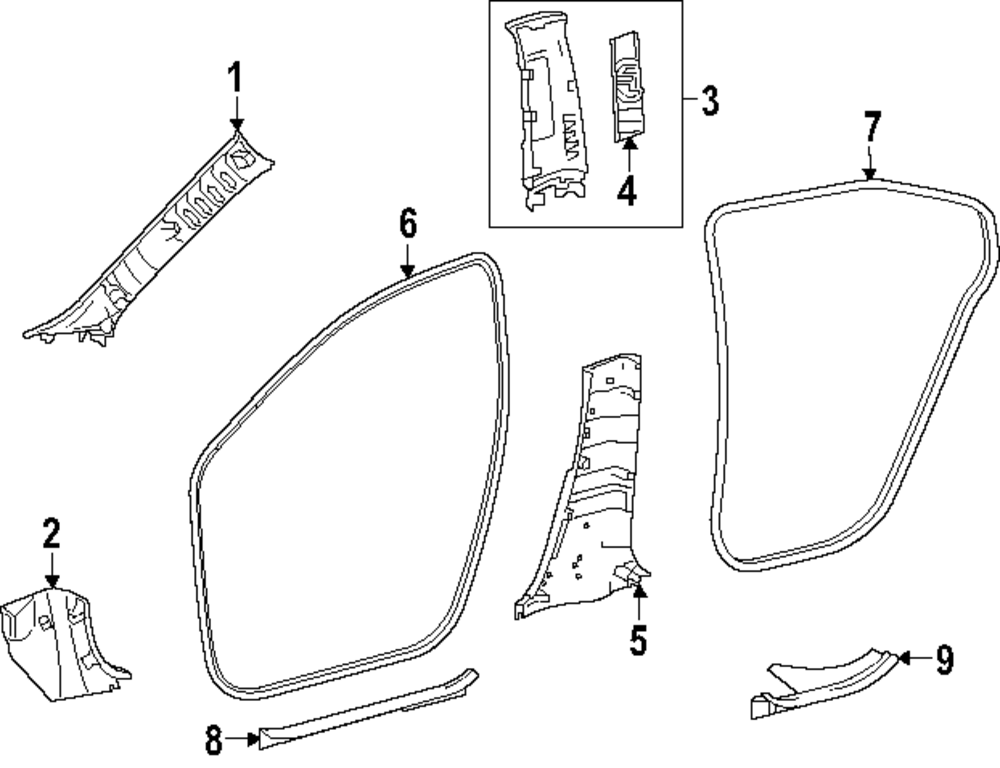 1
3
4
7
6
2
5
9
8