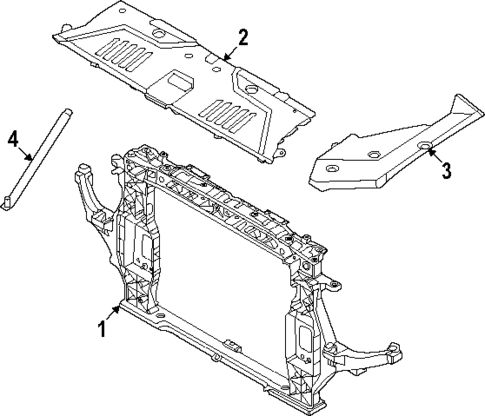 2
4
3
1