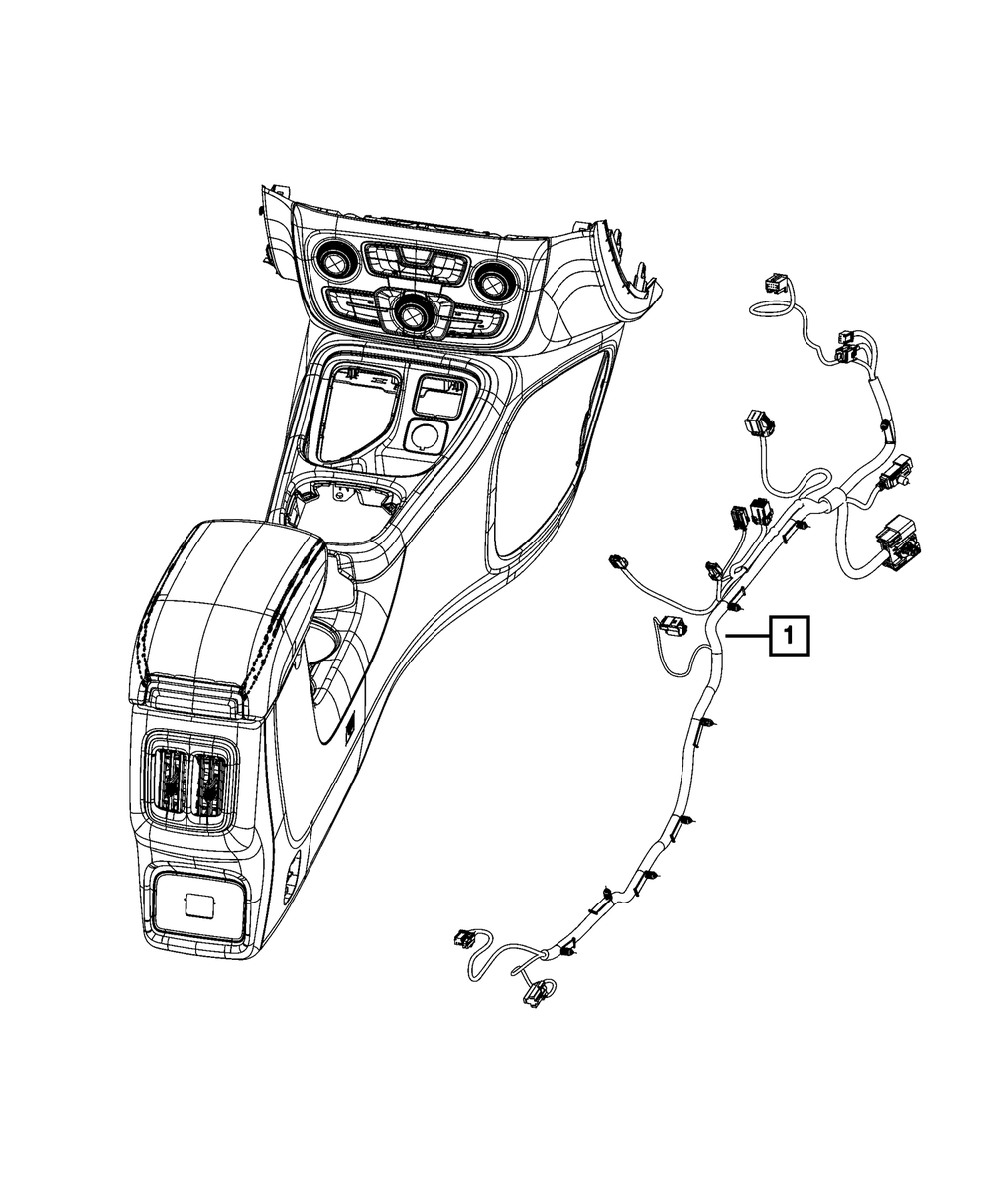 1