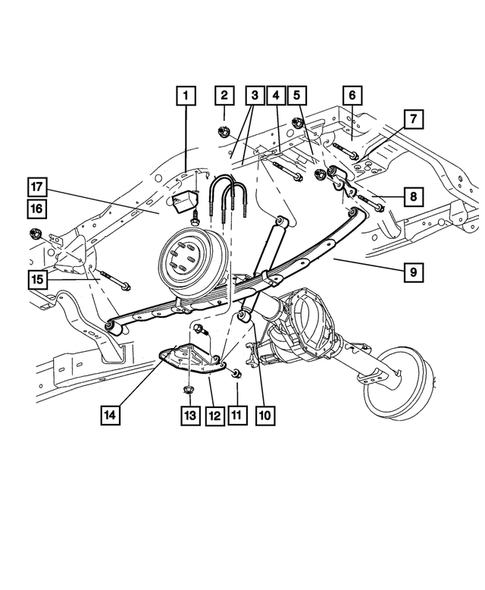 1
2
3
4
5
6
7
17
16
8
15
9
14
13
12
11
10