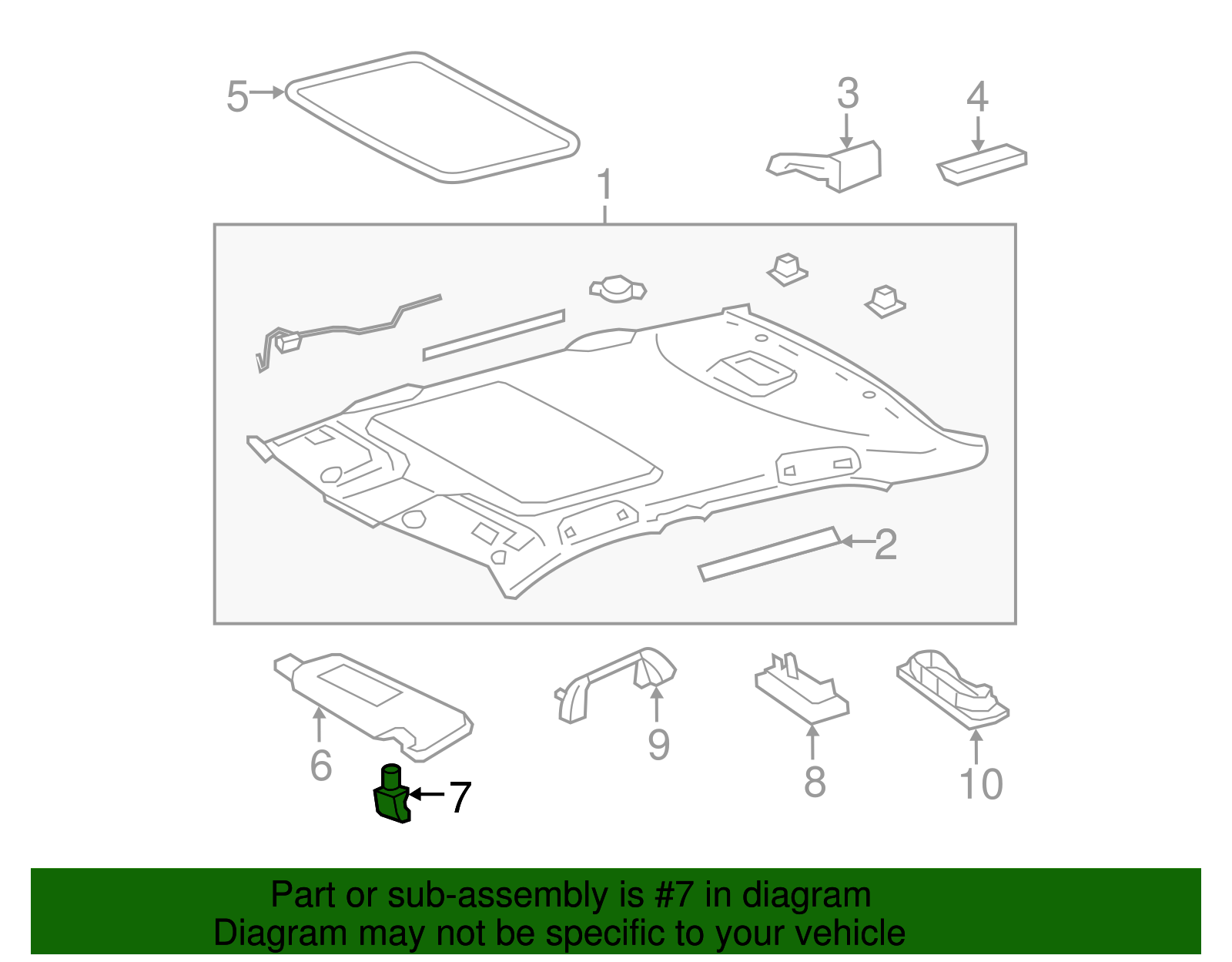 5
3
4
1
2
6
7
9
8
10

Part or sub-assembly is #7 in diagram
Diagram may not be specific to your vehicle