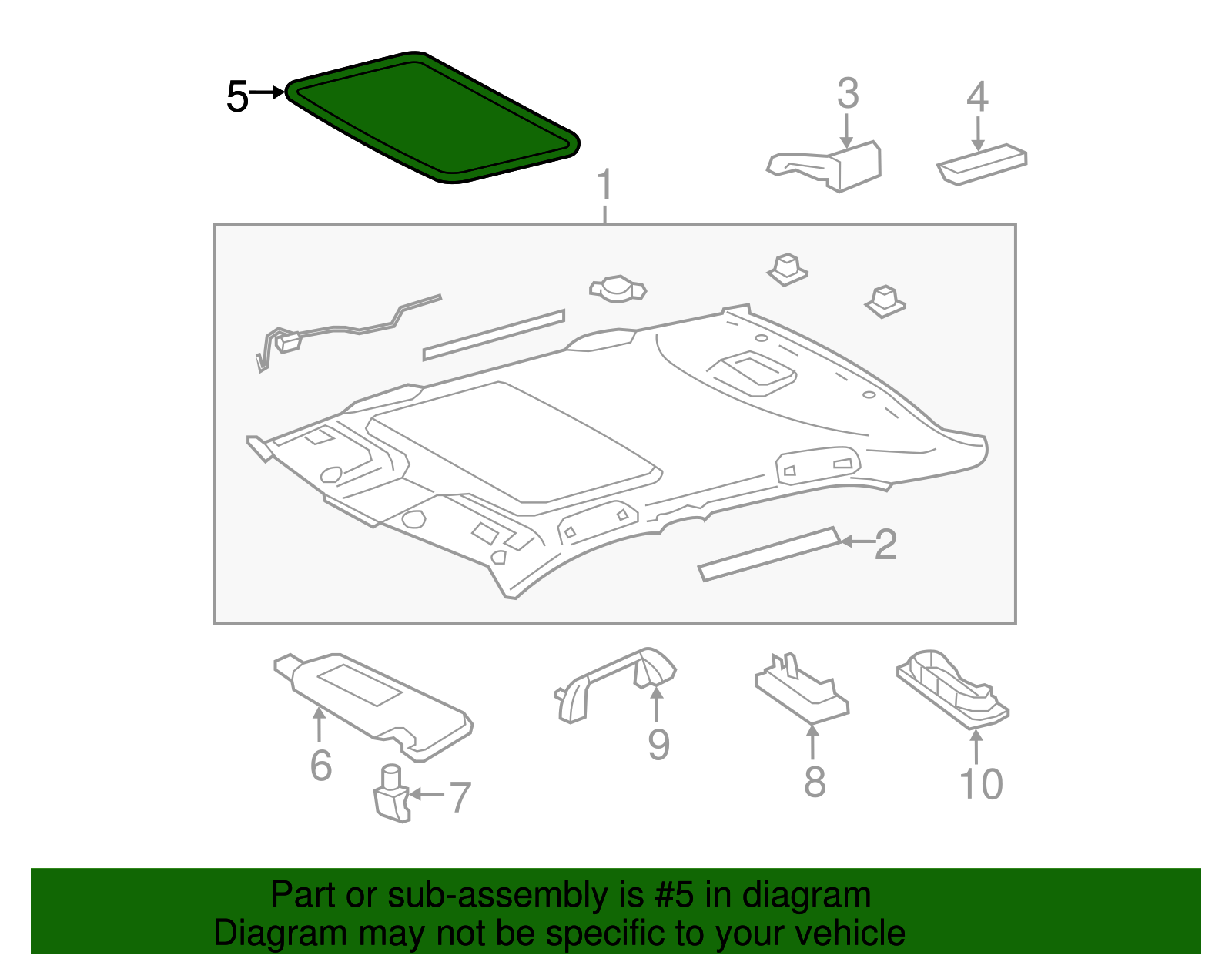 5
3
4
1
2
6
7
9
8
10

Part or sub-assembly is #5 in diagram
Diagram may not be specific to your vehicle