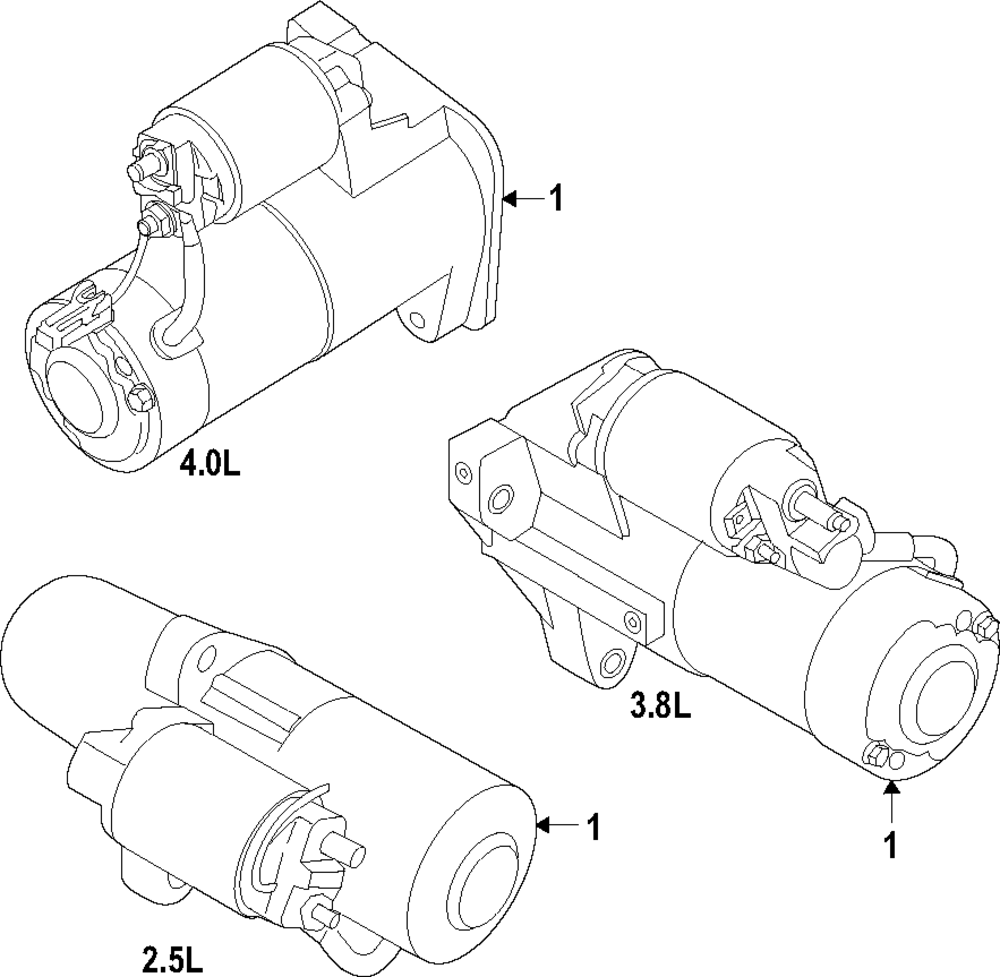 1

4.0L

3.8L

1

1

2.5L