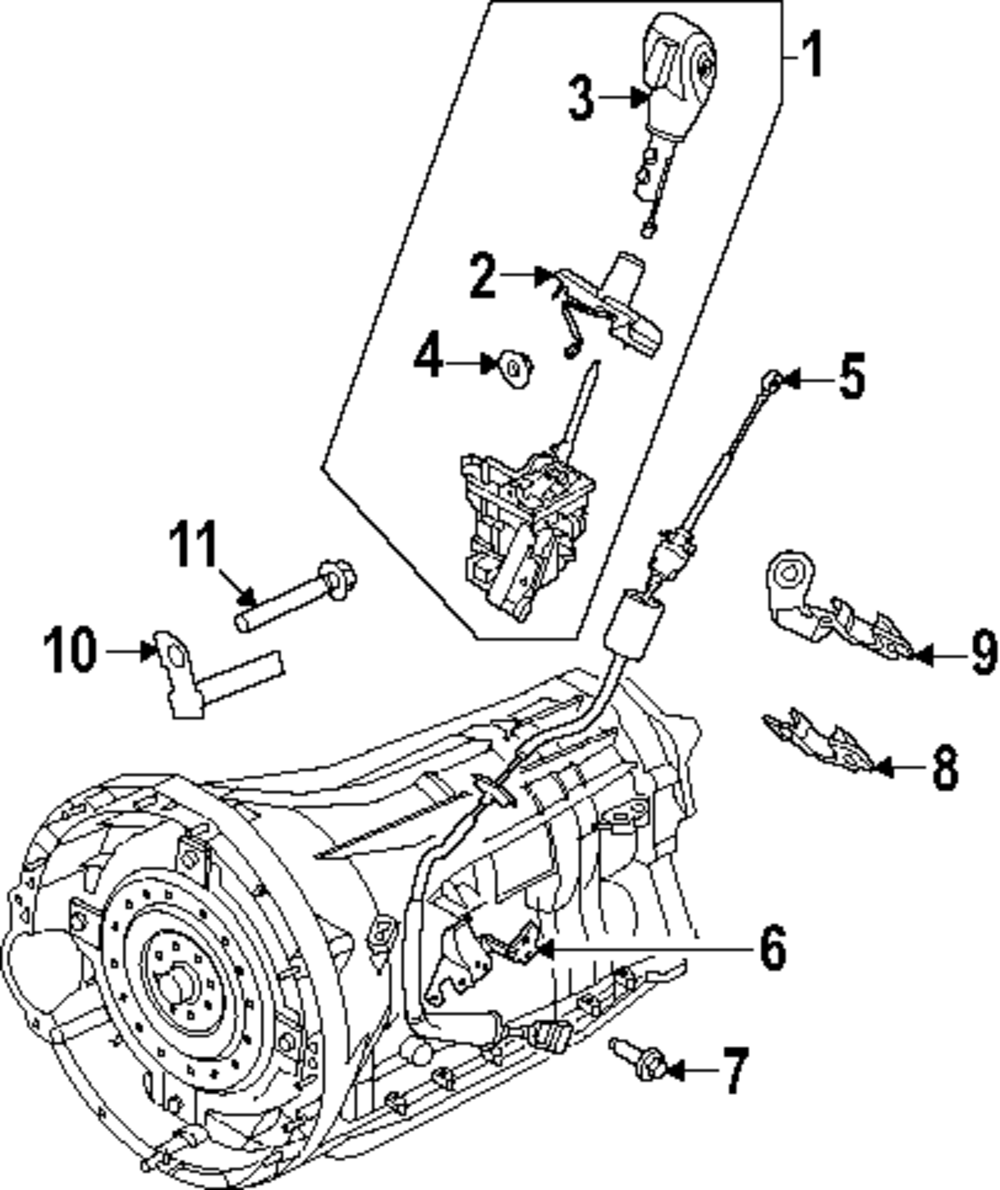 1
3
2
4
5
11
10
9
8
6
7