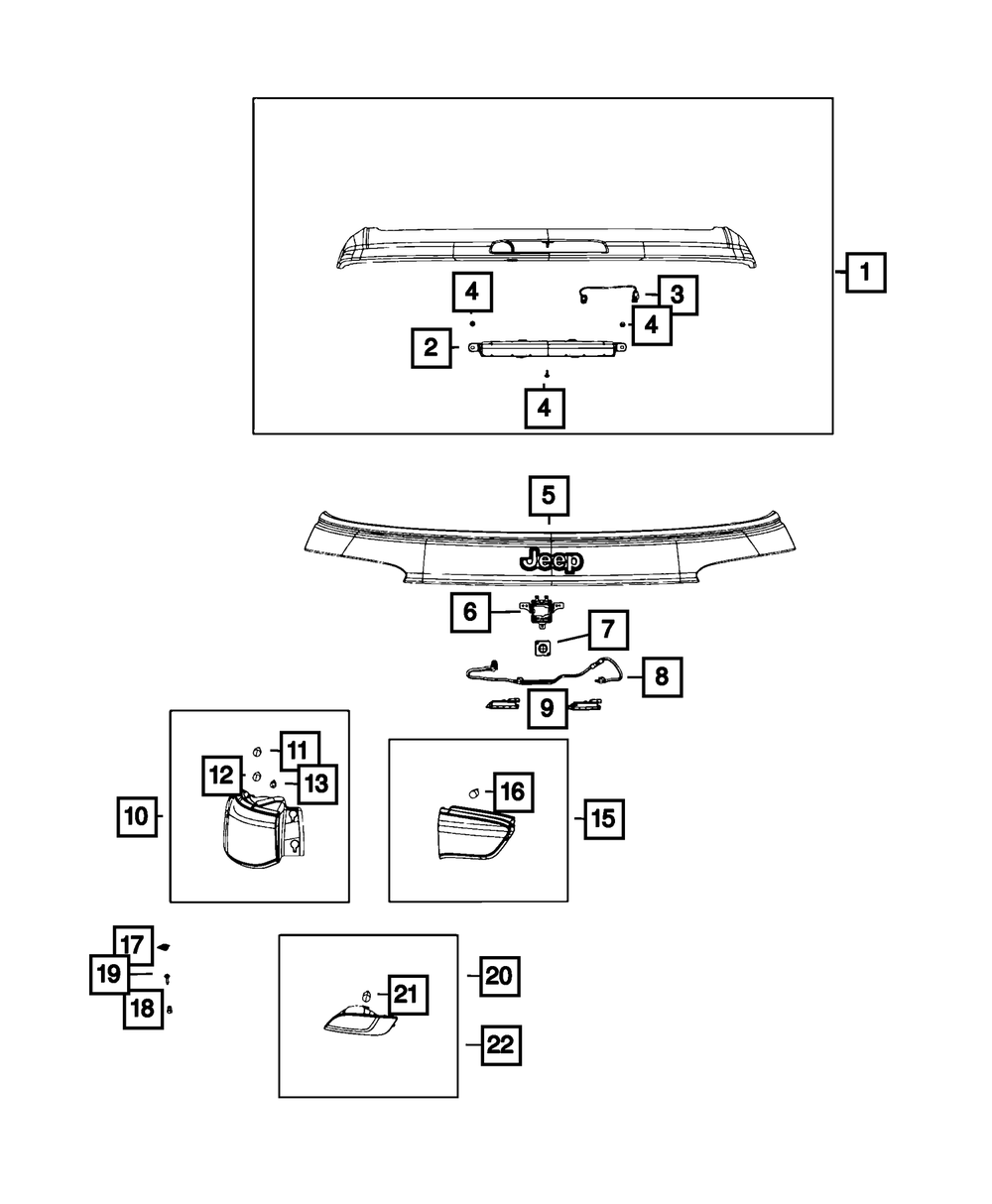 1
4
3
4
2
4
5
Jeep
6
7
8
9
11
12
13
10
16
15
17
19
18
21
20
22