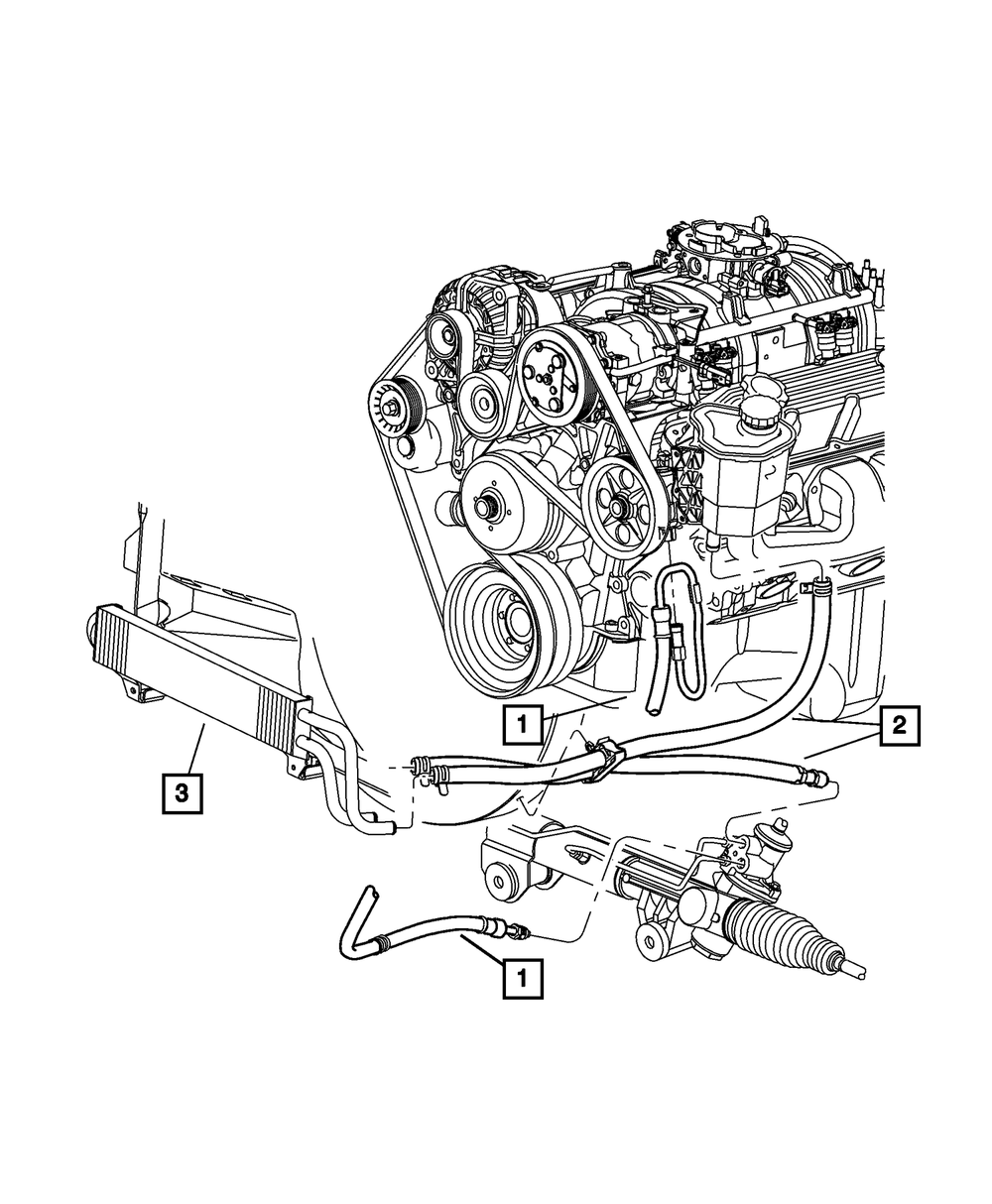 1
2
3
1