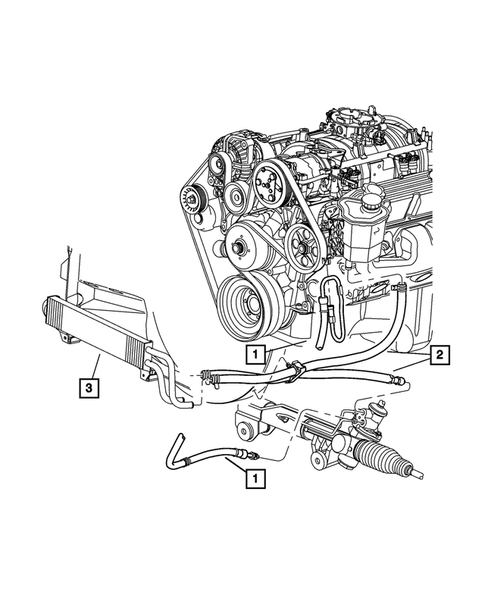 1
2
3
1