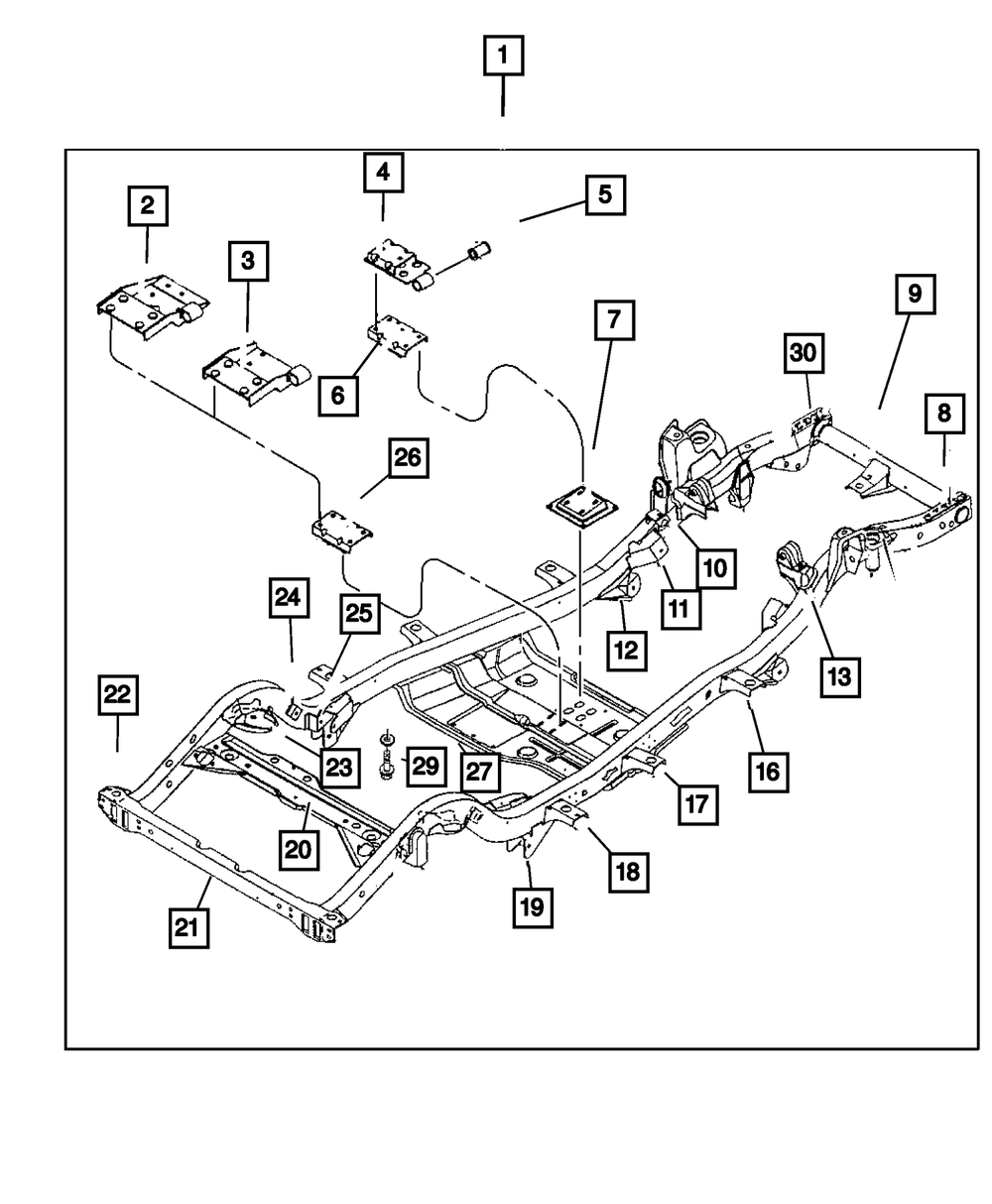 1
2
4
5
3
9
7
30
6
8
26
10
11
24
25
12
13
22
23
29
27
16
17
20
18
19
21