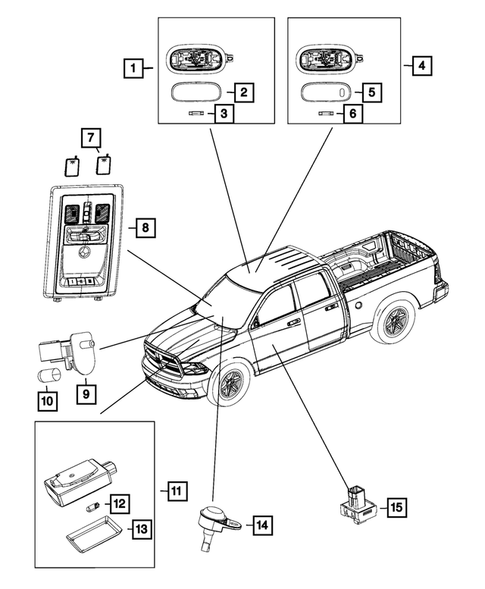 1
2
3
4
5
6
7
8
9
10
11
12
13
14
15