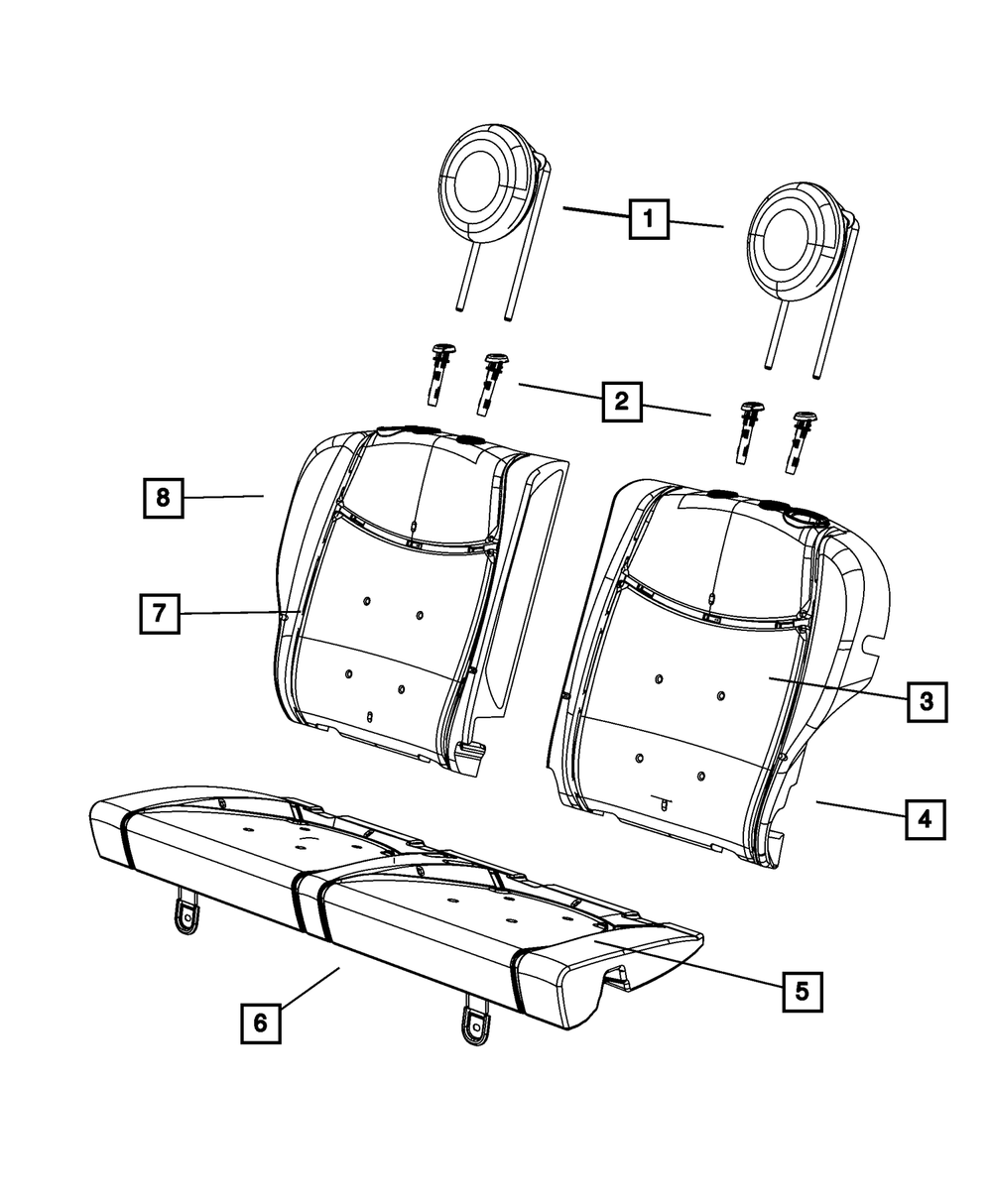 1
2
8
7
3
4
5
6