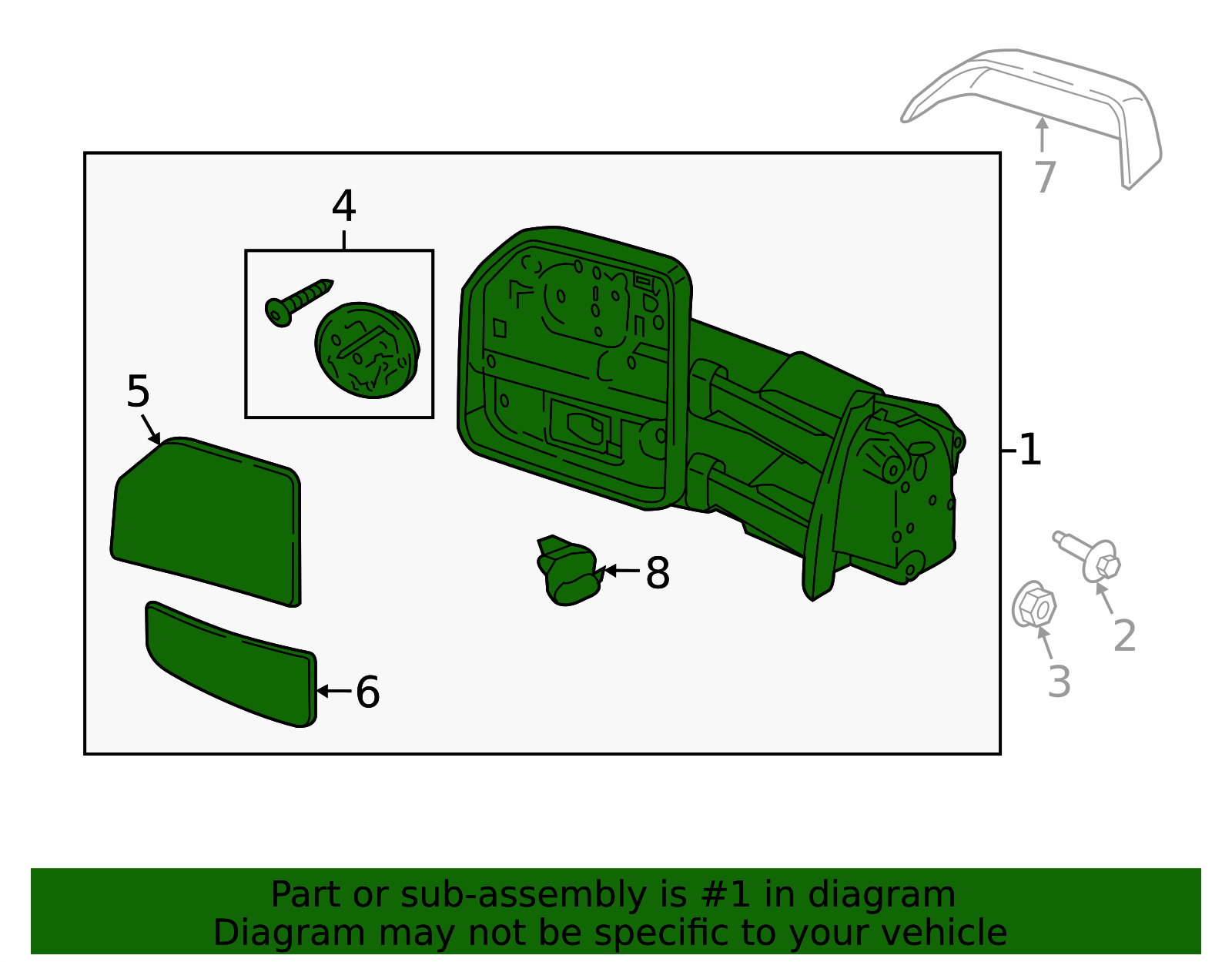 7
4
5
1
8
2
3
6

Part or sub-assembly is #1 in diagram
Diagram may not be specific to your vehicle