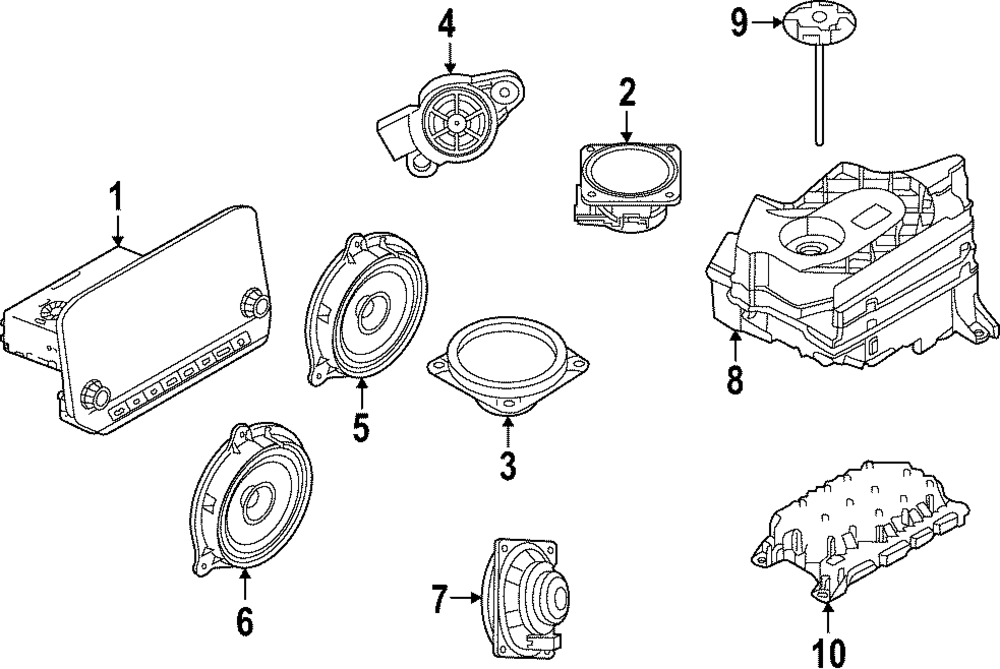 4
9
2
1
5
3
8
6
7
10