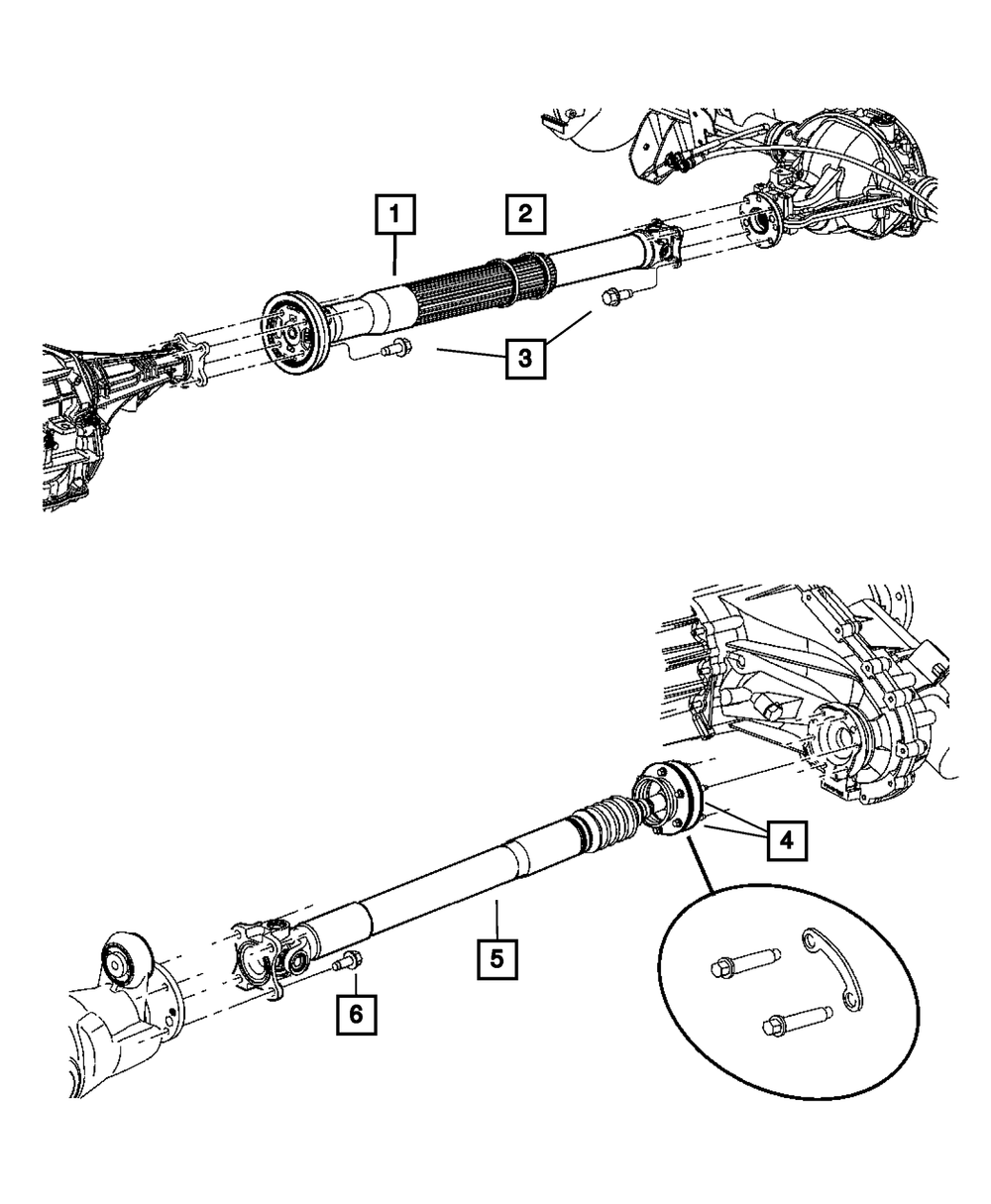 1
2
3
4
5
6