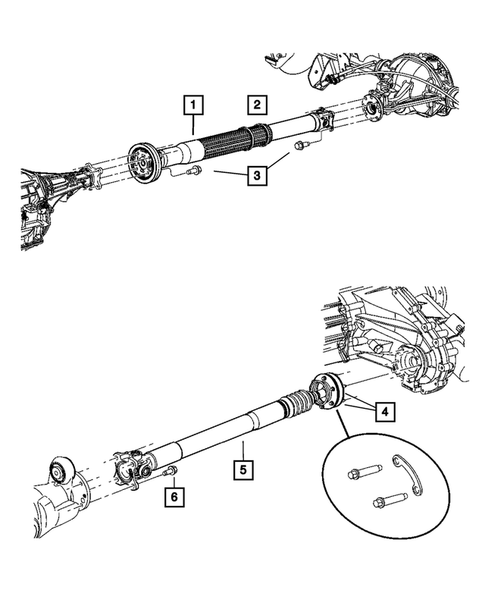 1
2
3
4
5
6