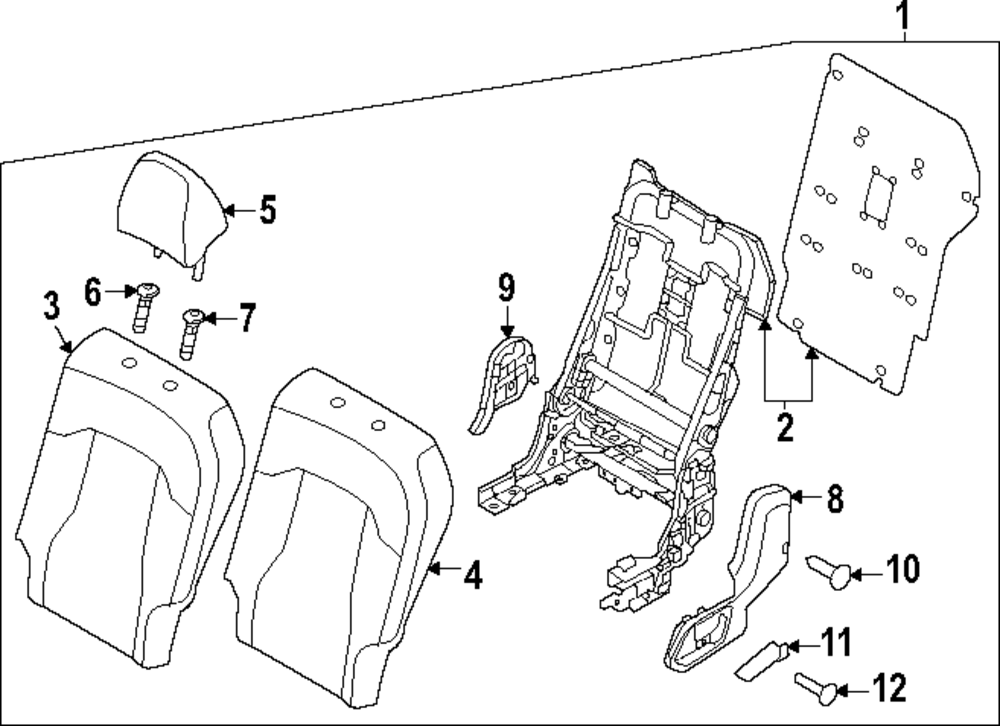 1
5
6
7
3
9
2
8
4
10
11
12