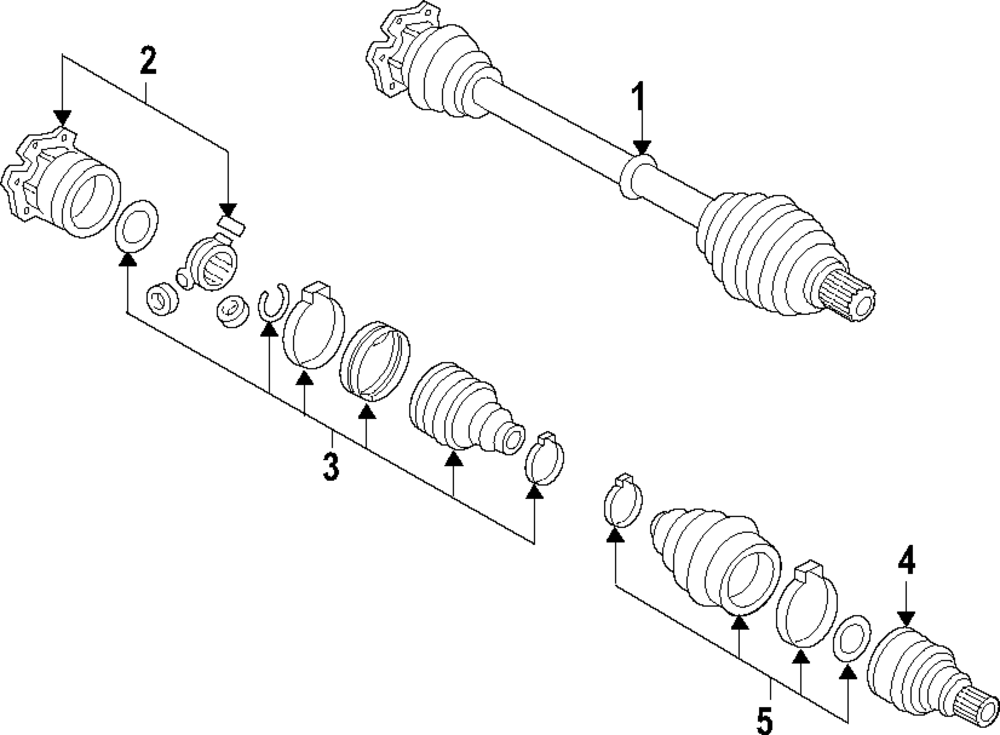 2
1
3
4
5