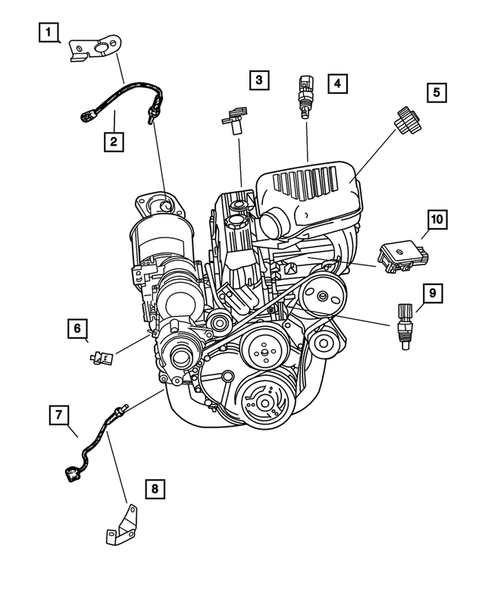 1
2
3
4
5
10
9
6
7
8