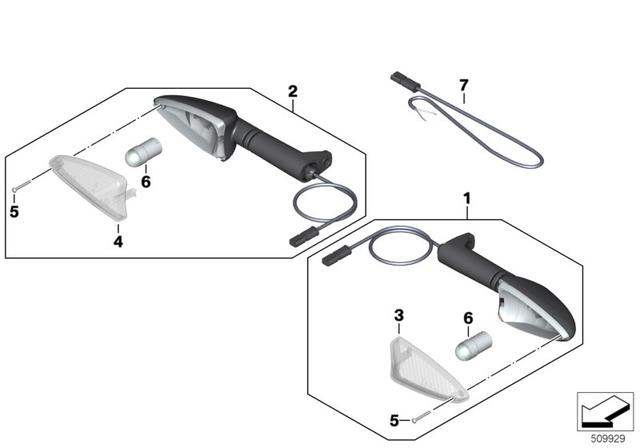 2
7
6
5
4
1
3
6
5
509929