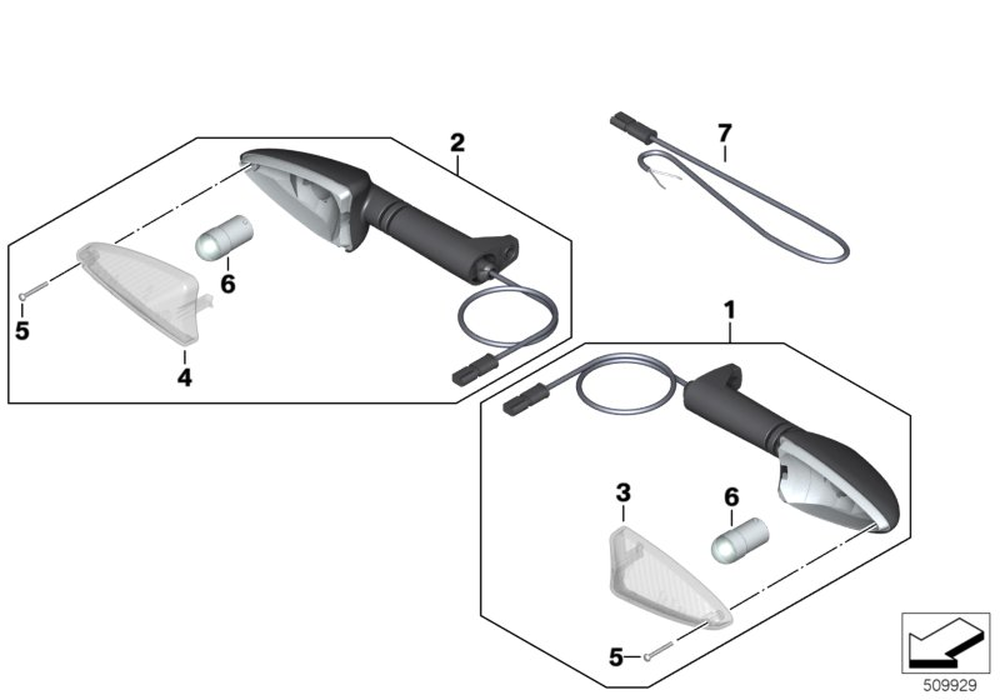 2
7
6
5
4
1
3
6
5
509929