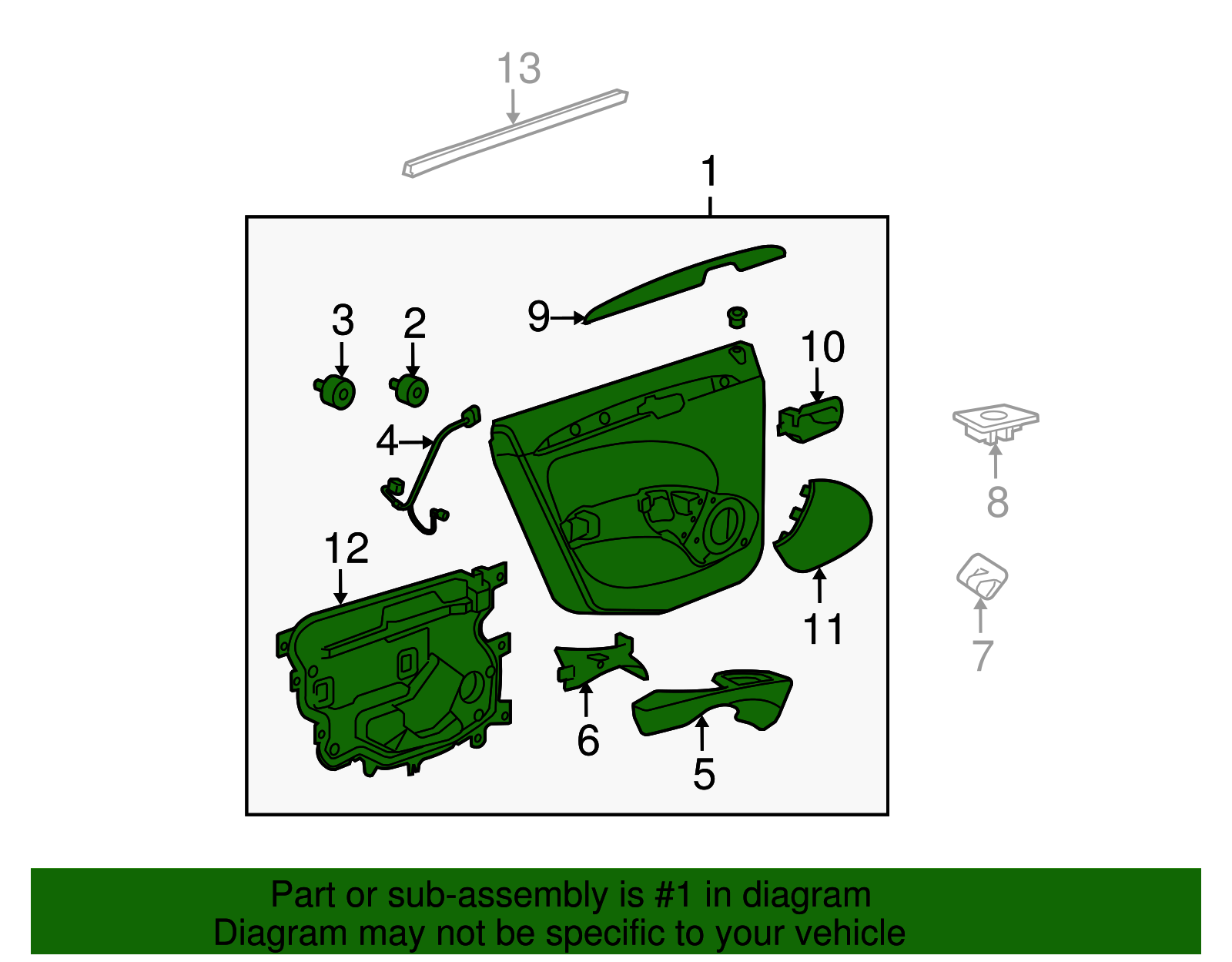 13

1

3 2 9

10

4

8

12

11

7

6

5

Part or sub-assembly is #1 in diagram
Diagram may not be specific to your vehicle