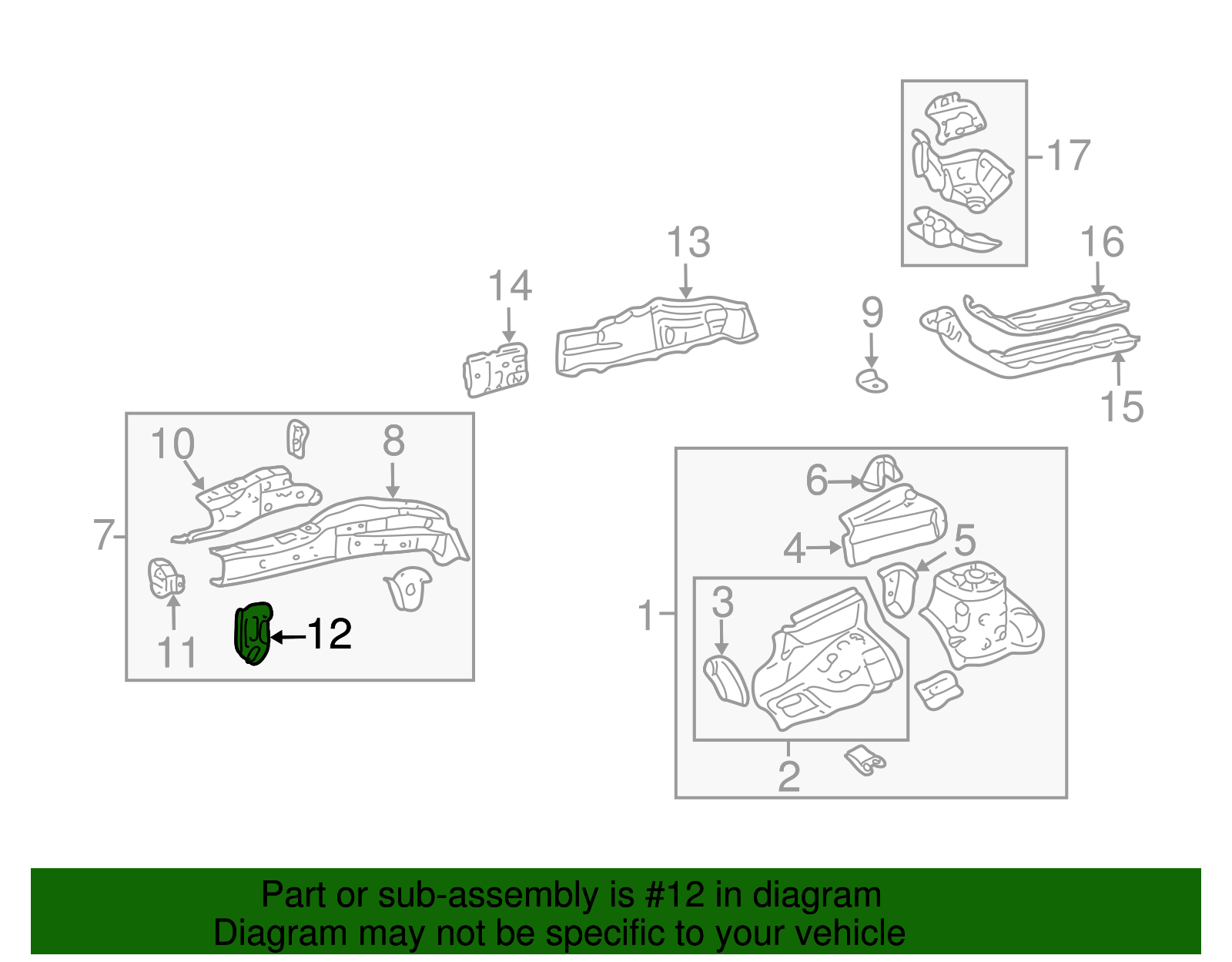 17
13
16
14
9
15
10
8
7
11
12
6
4
5
3
1
2

Part or sub-assembly is #12 in diagram
Diagram may not be specific to your vehicle