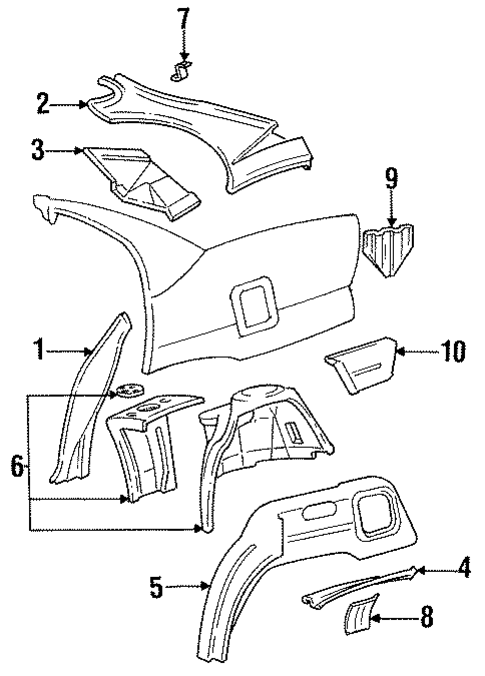 7
2
3
9
1
10
6
4
5
8