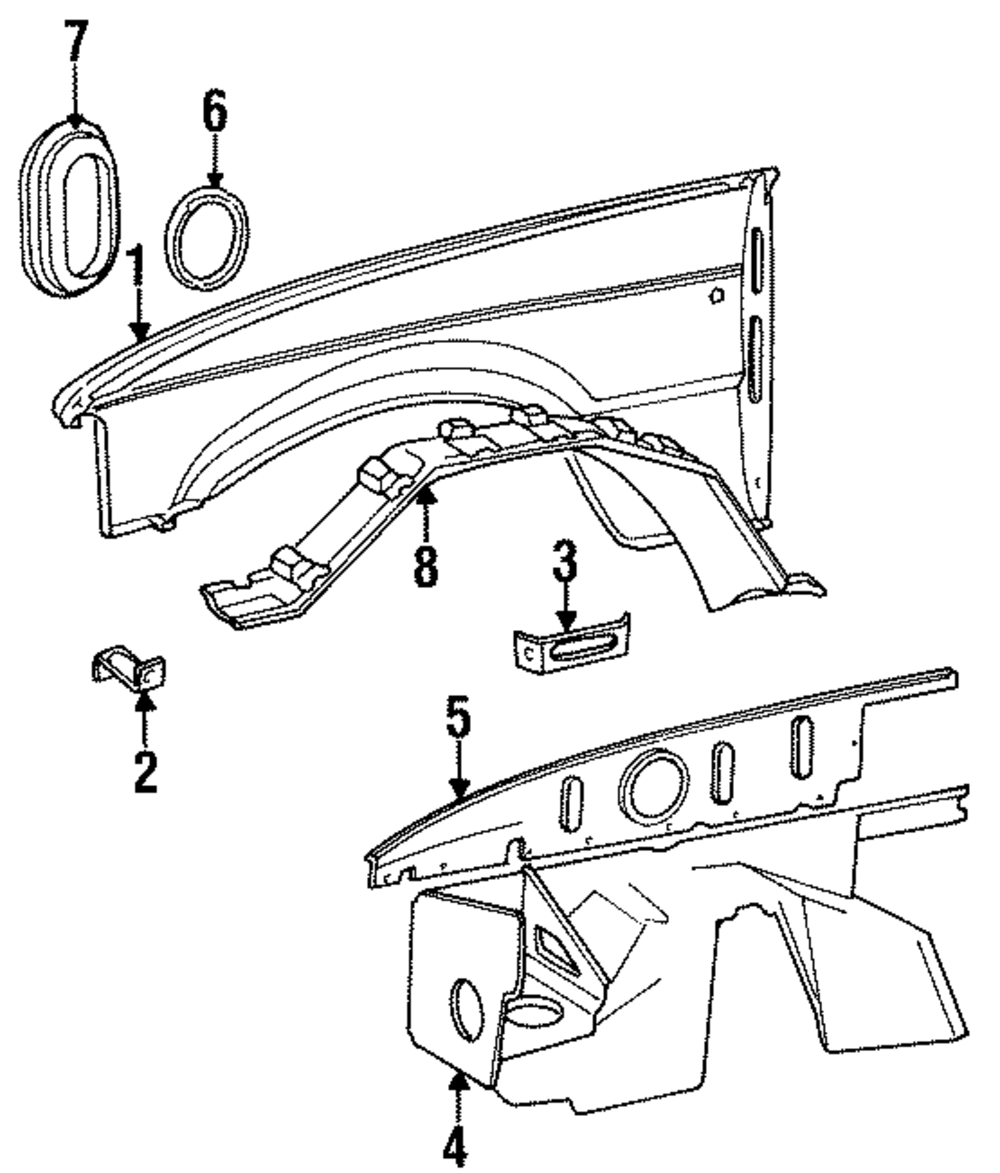 7
6
1
8
3
2
5
4