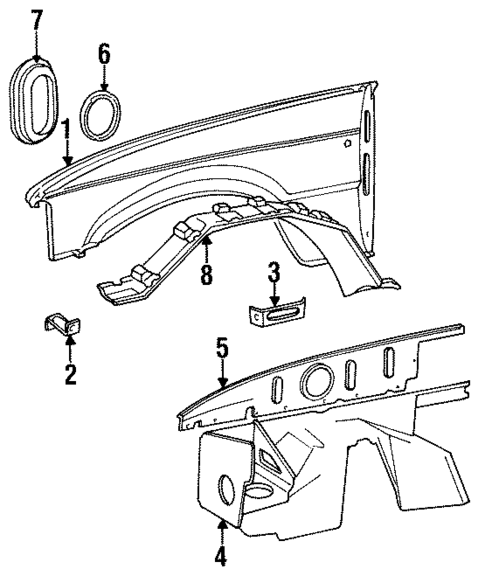 7
6
1
8
3
2
5
4