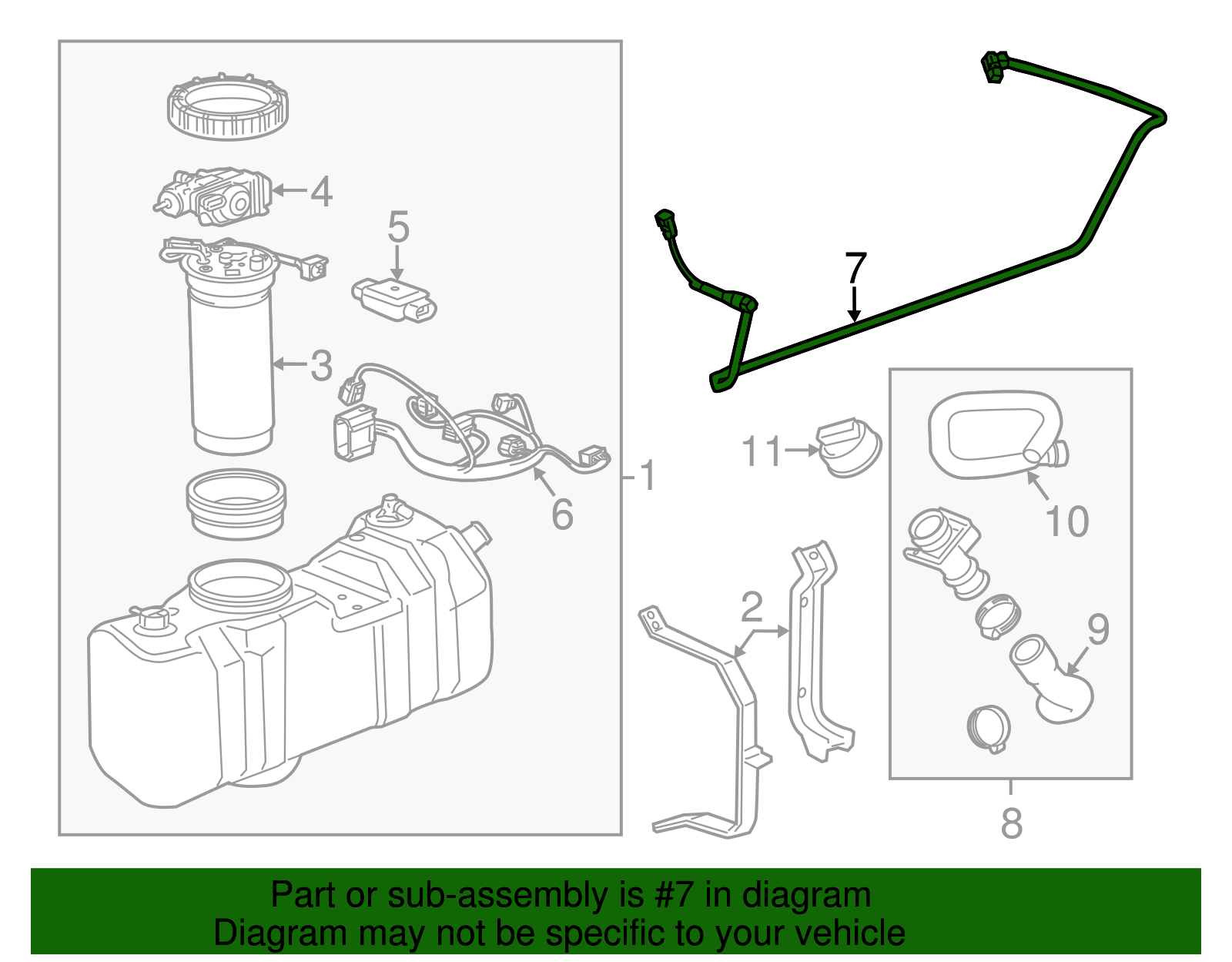 4
5
3
6
1
7
11
10
2
9
8

Part or sub-assembly is #7 in diagram
Diagram may not be specific to your vehicle