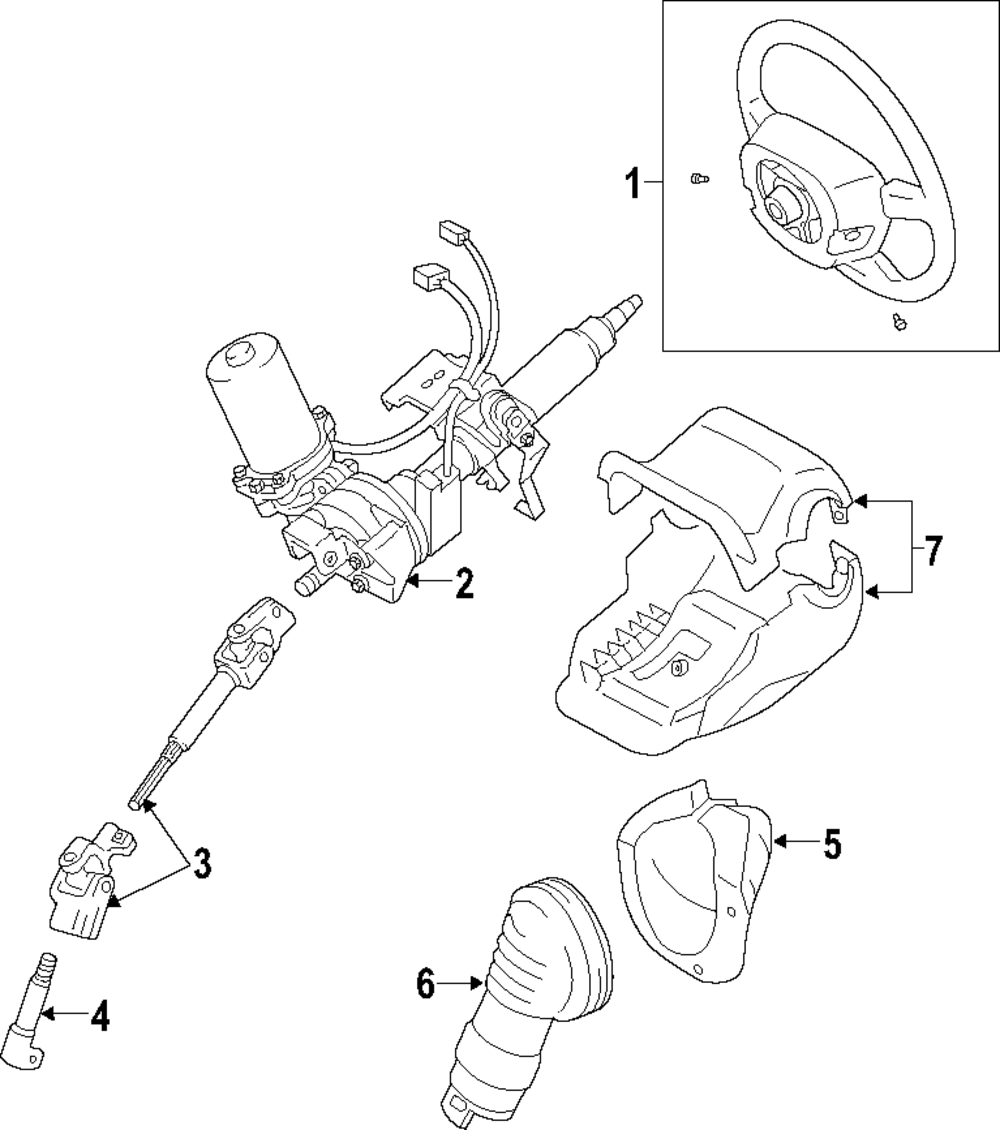 1
2
7
3
5
6
4