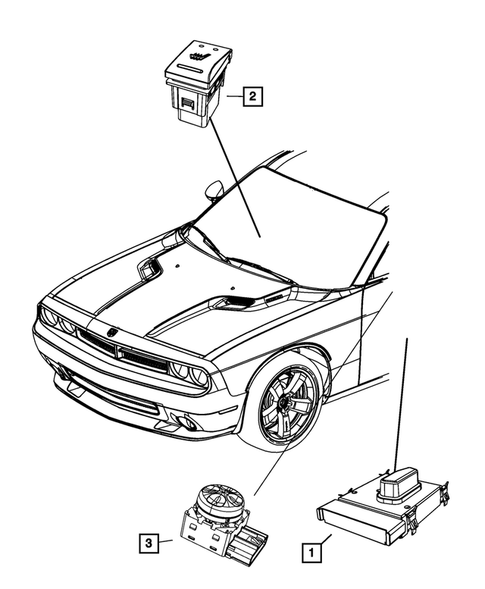 2

3

1