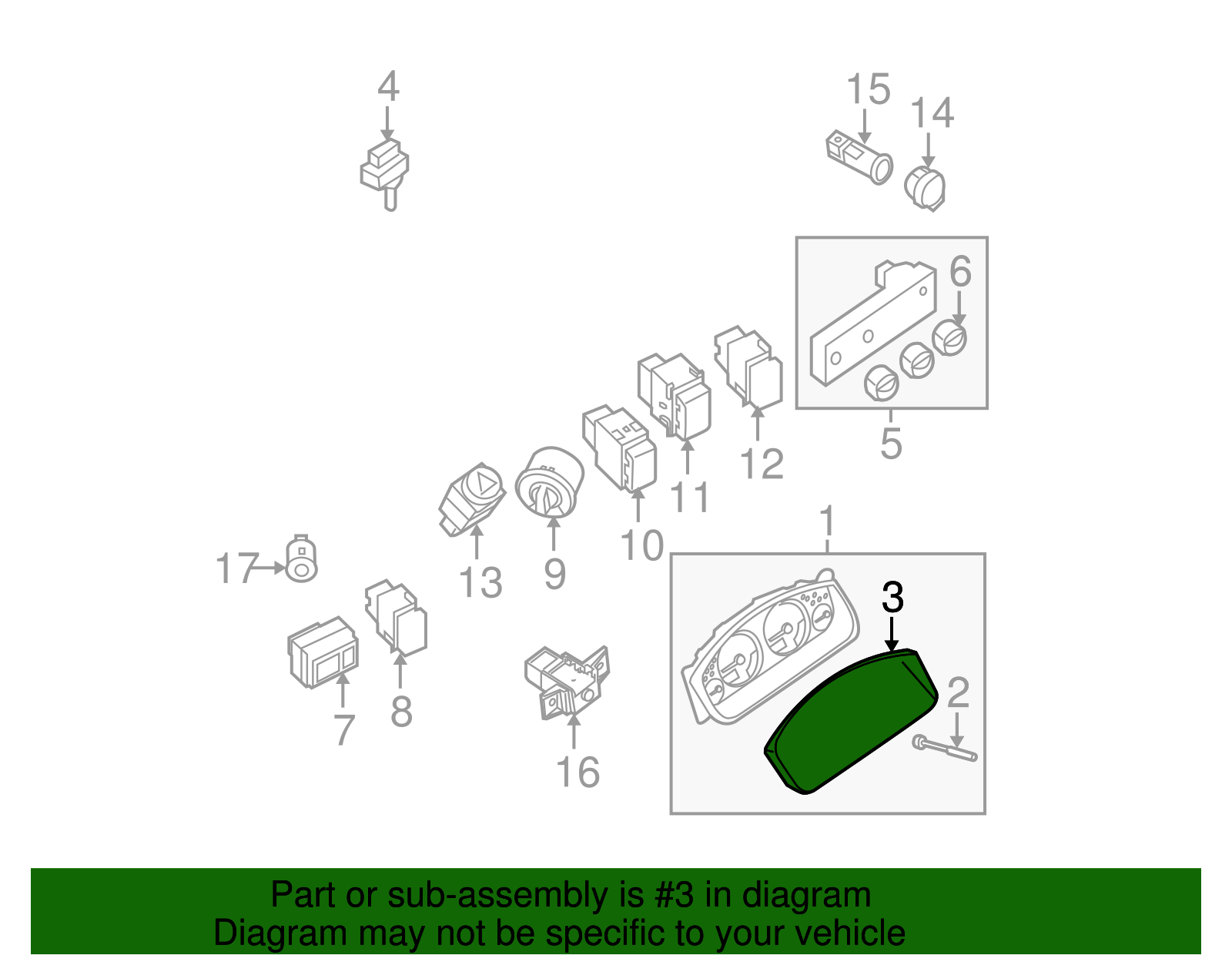 4
15
14
6
5
12
11
10
9
13
1
3
2
17
7
8
16

Part or sub-assembly is #3 in diagram
Diagram may not be specific to your vehicle