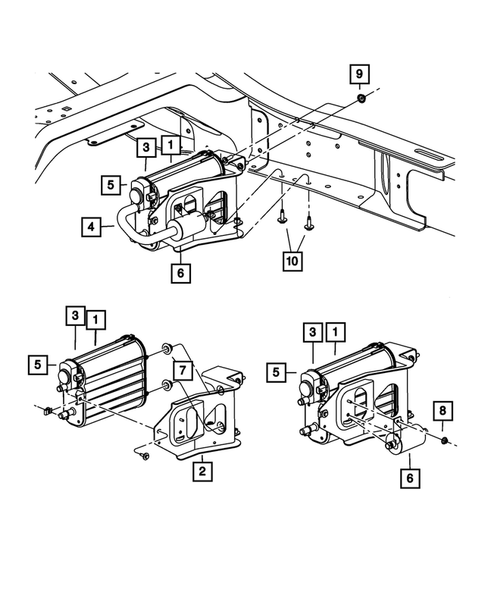 9
3
1
5
4
6
10
3
1
5
7
2
3
1
5
8
6