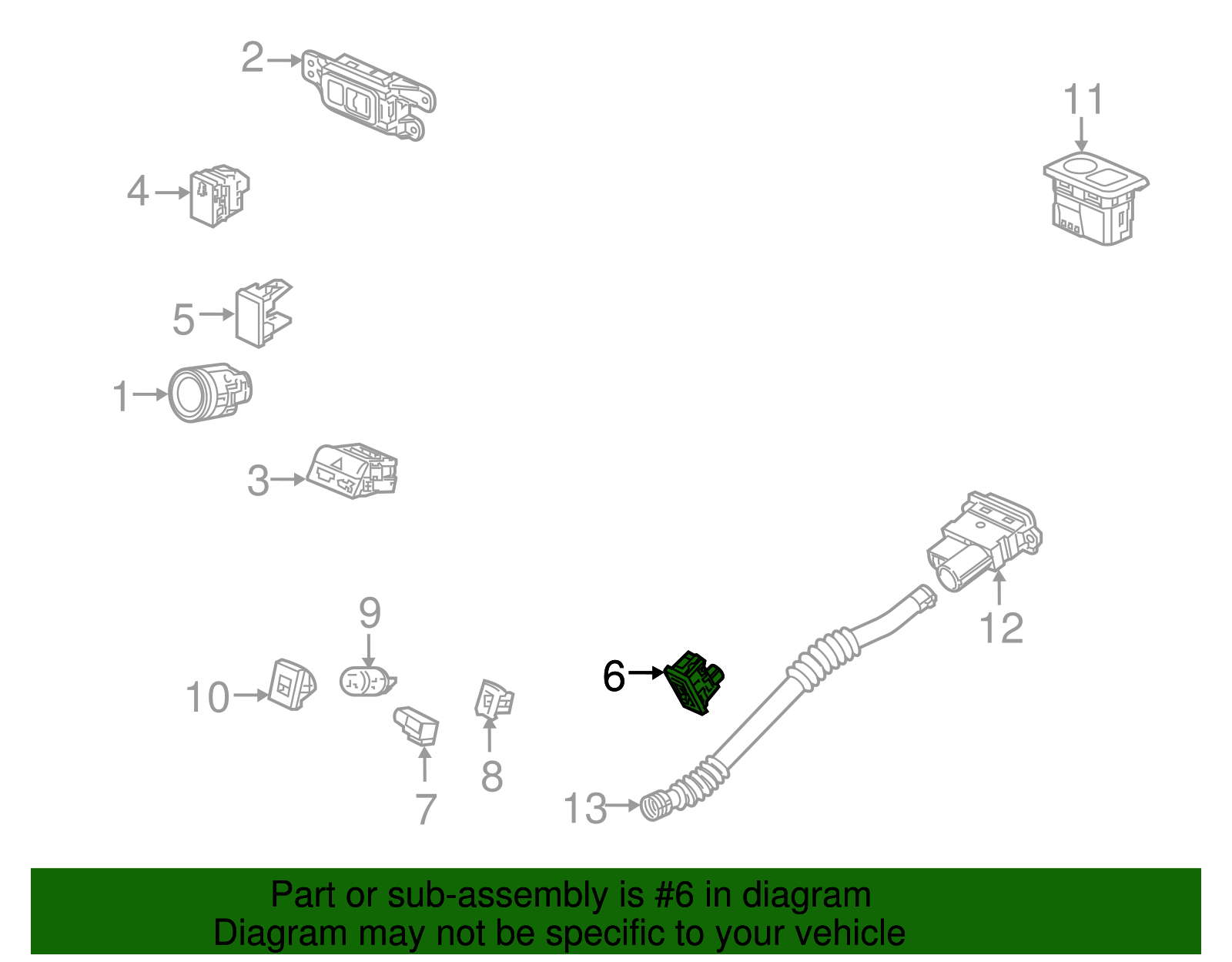 2
11
4
5
1
3
12
9
6
10
8
7
13

Part or sub-assembly is #6 in diagram
Diagram may not be specific to your vehicle