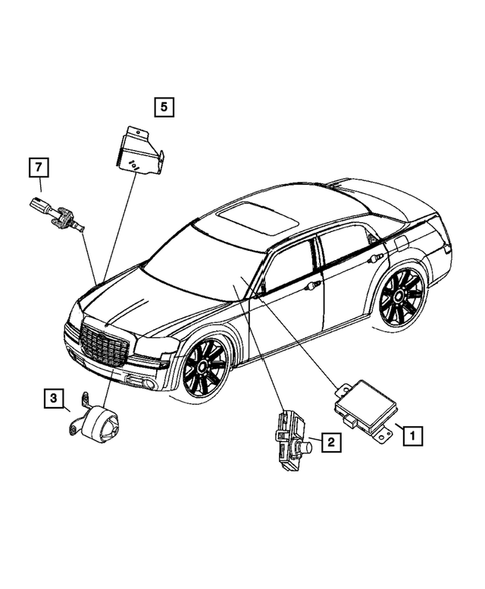 5

7

3

2

1