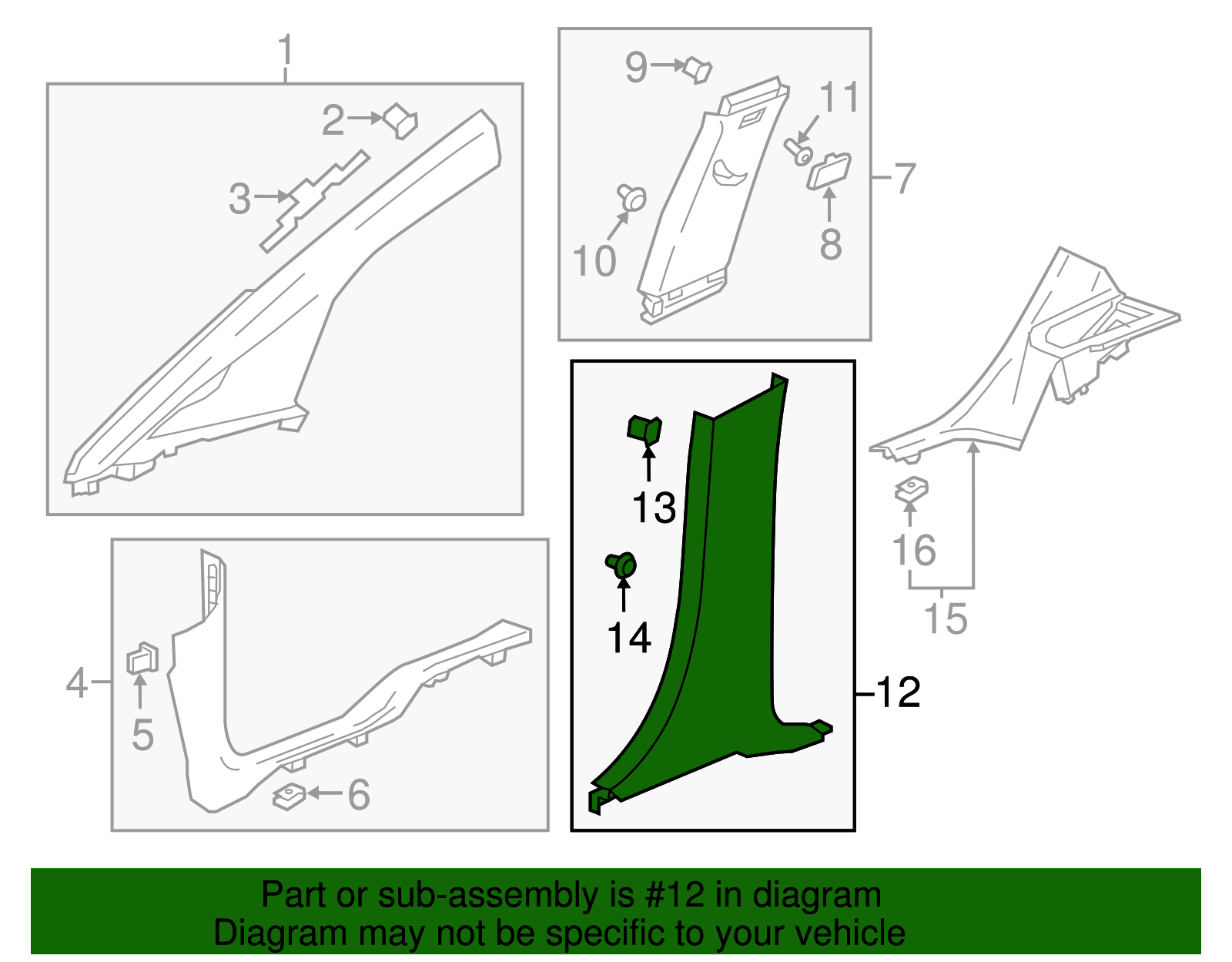 1
2
3
9
11
7
10
8
13
14
12
16
15
4
5
6

Part or sub-assembly is #12 in diagram
Diagram may not be specific to your vehicle