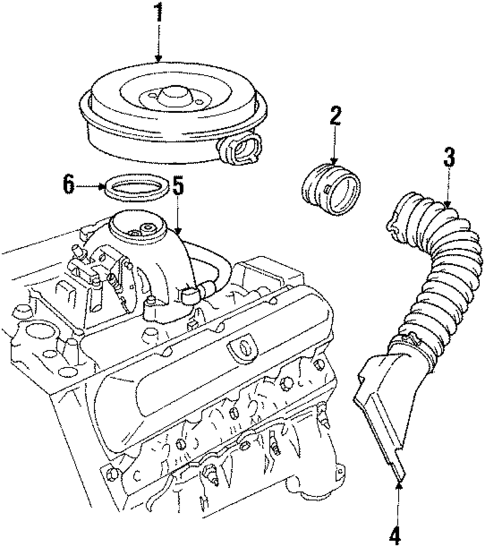 1
2
3
6
5
4