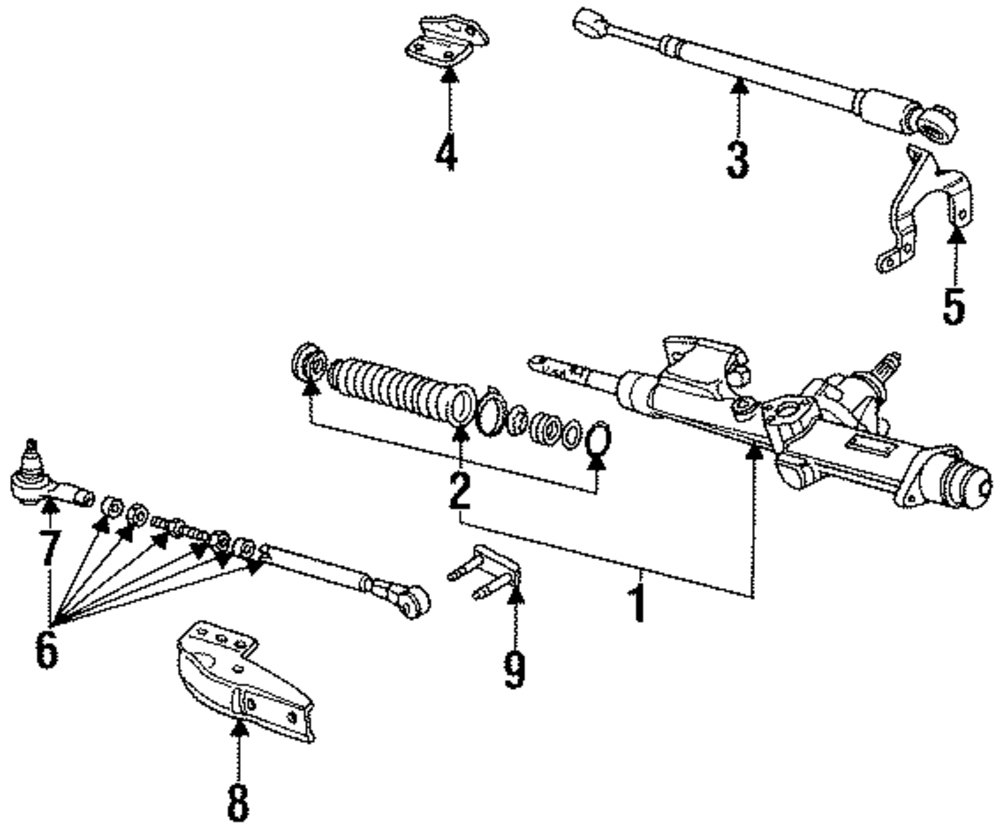 4
3
5
2
1
7
6
9
8