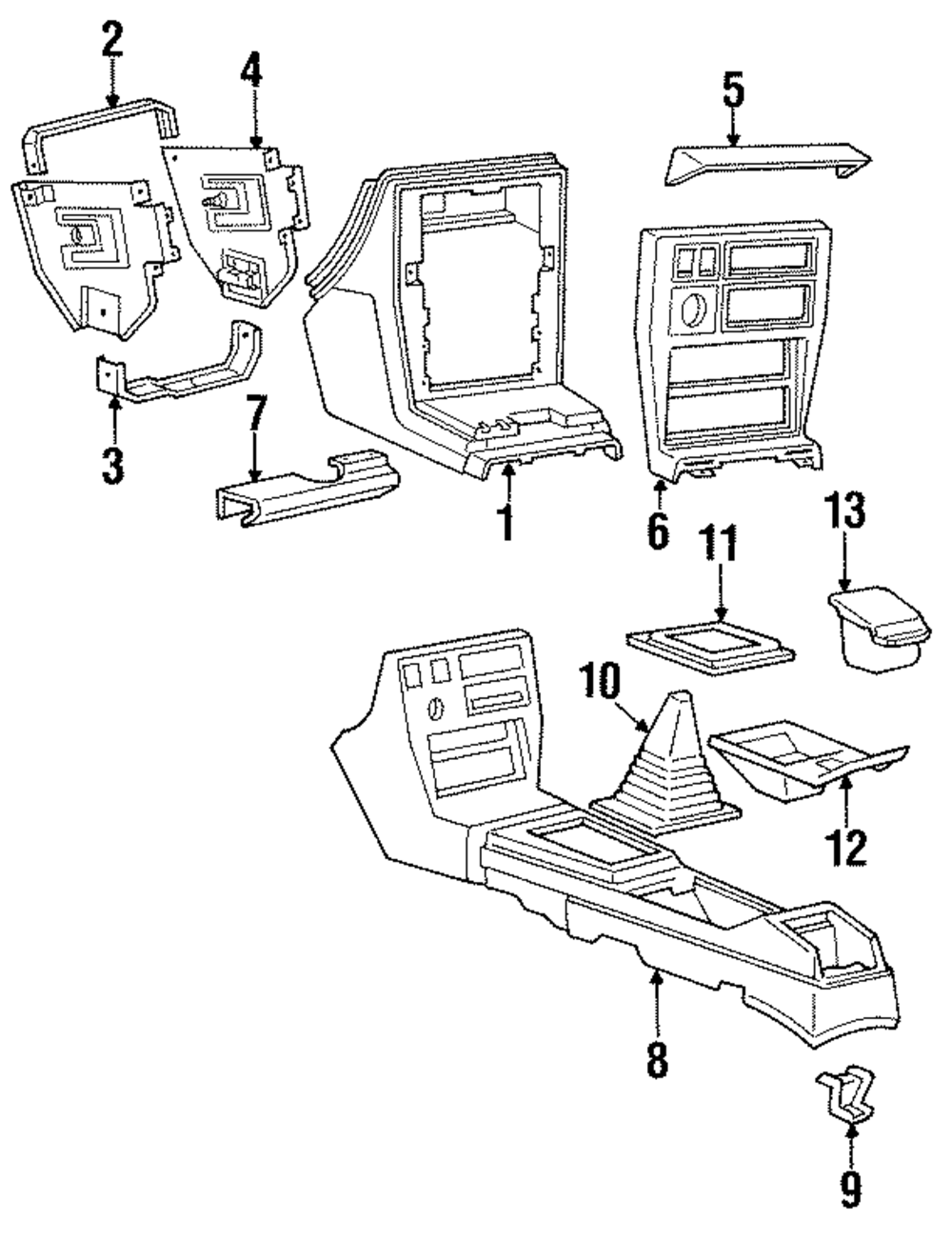 2
4
5
3
7
1
6
13
11
10
12
8
9